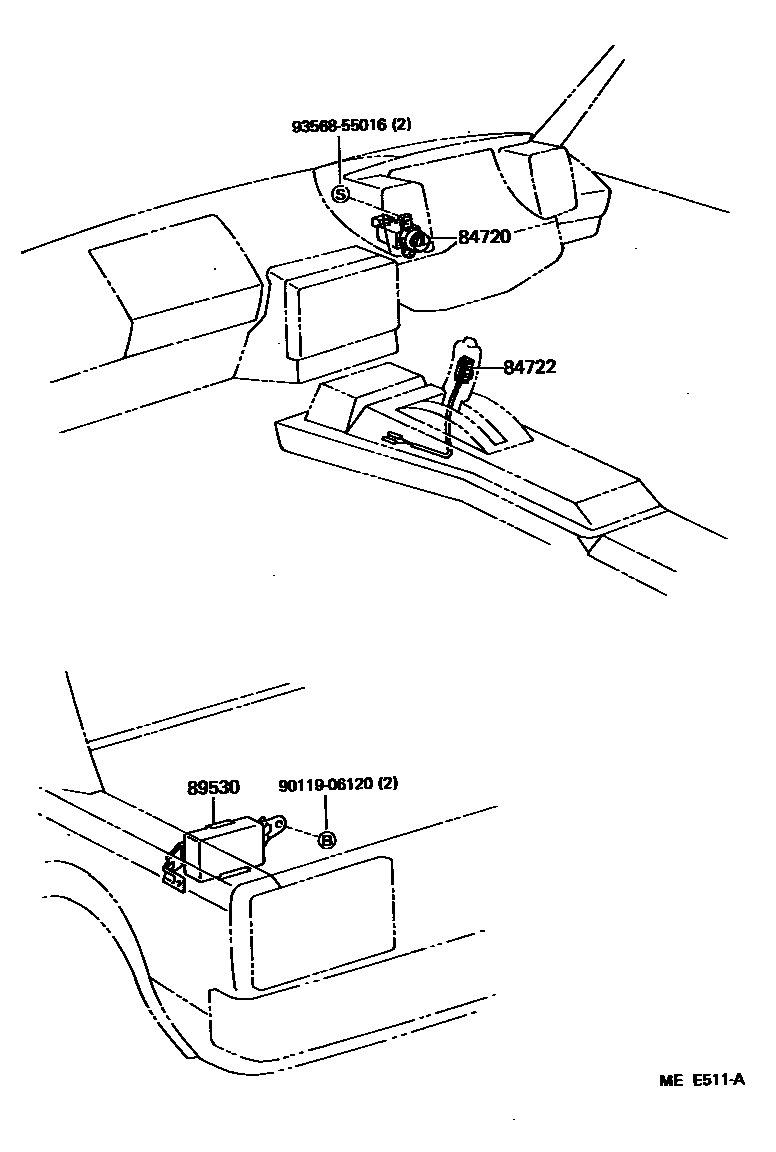 93568-55016 (2)

S

84720

84722

89530

90119-06120 (2)

B

ME E511-A