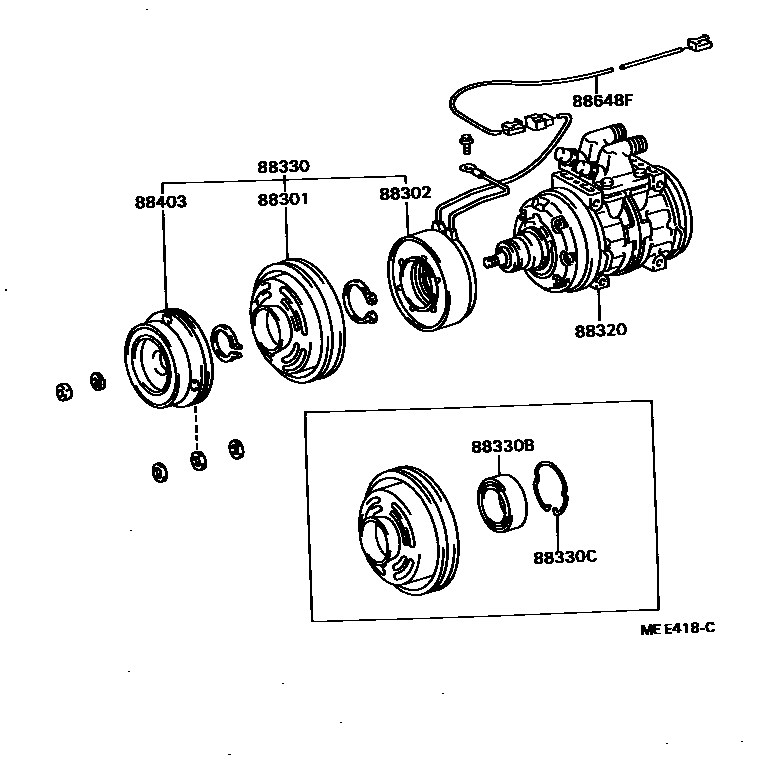 88648F
88330
88403
88301
88302
88320
88330B
88330C
ME E418-C