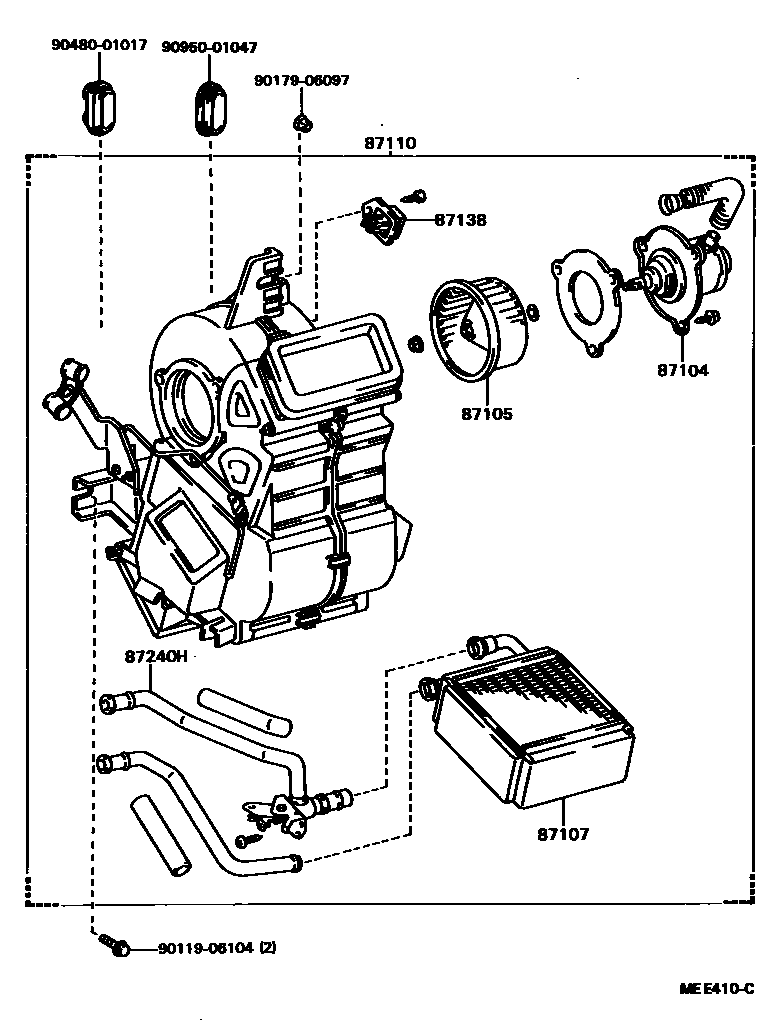 90480-01017
90950-01047
90179-06097
87110
87138
87104
87105
87240H
87107
90119-06104 (2)
MEE410-C