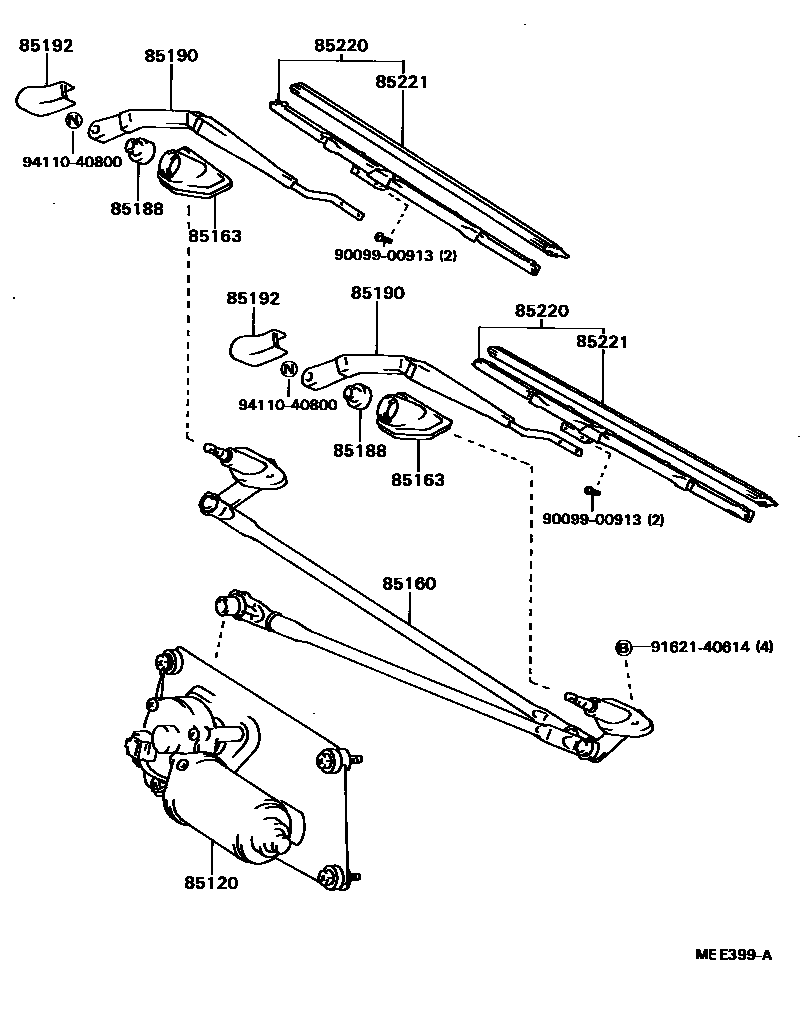 85192
85190
85220
85221
N
94110-40800
85188
85163
90099-00913 (2)
85192
85190
85220
85221
N
94110-40800
85188
85163
90099-00913 (2)
85160
B
91621-40614 (4)
85120
ME E399-A