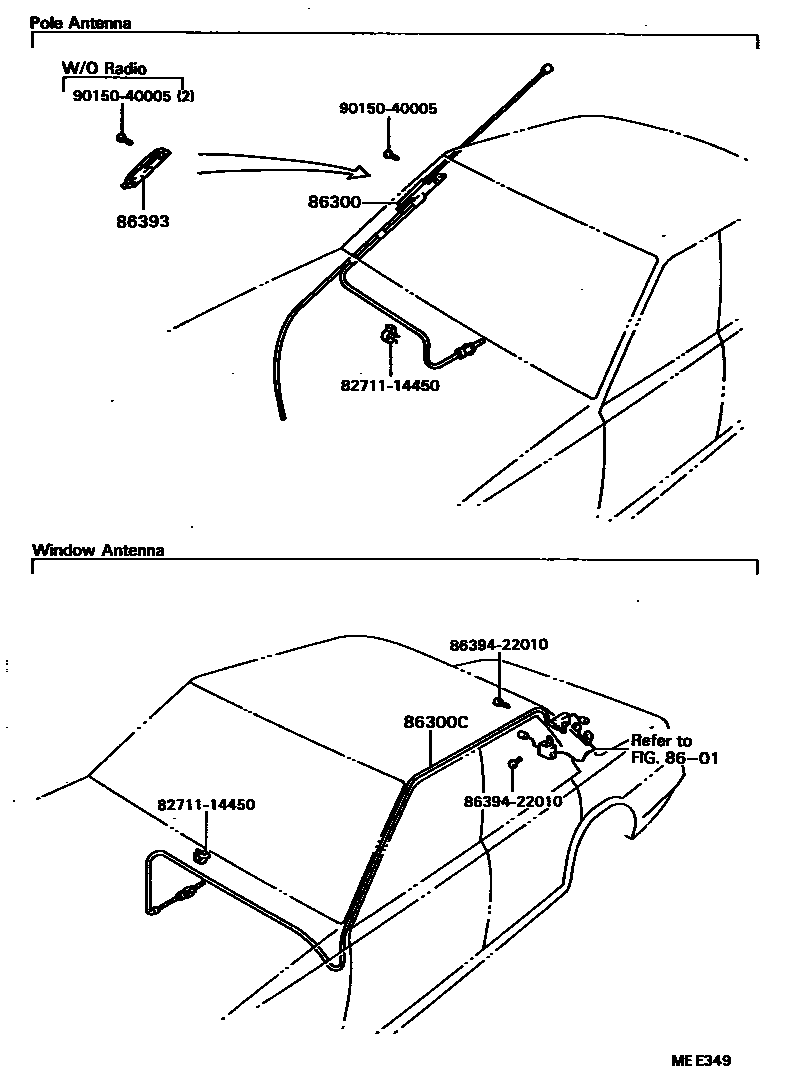 Pole Antenna

W/O Radio
90150-40005 (2)

86393

90150-40005

86300

82711-14450

Window Antenna

86394-22010

86300C

Refer to FIG. 86-01

86394-22010

82711-14450

ME E349