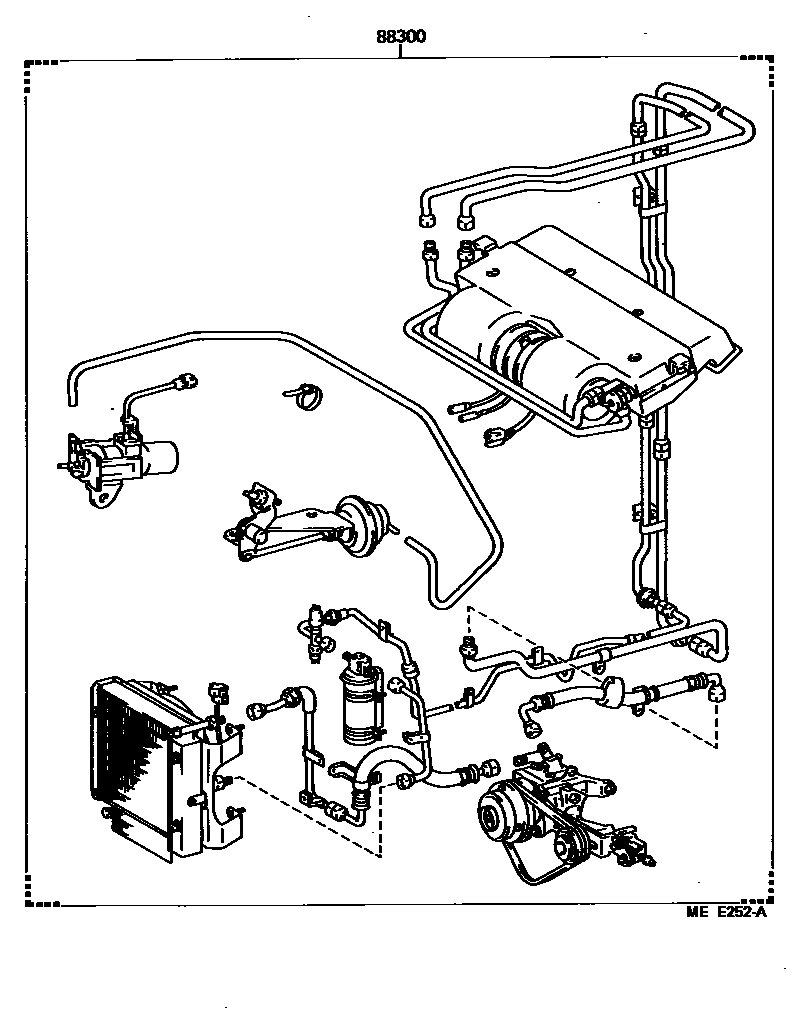 88300

ME E252-A