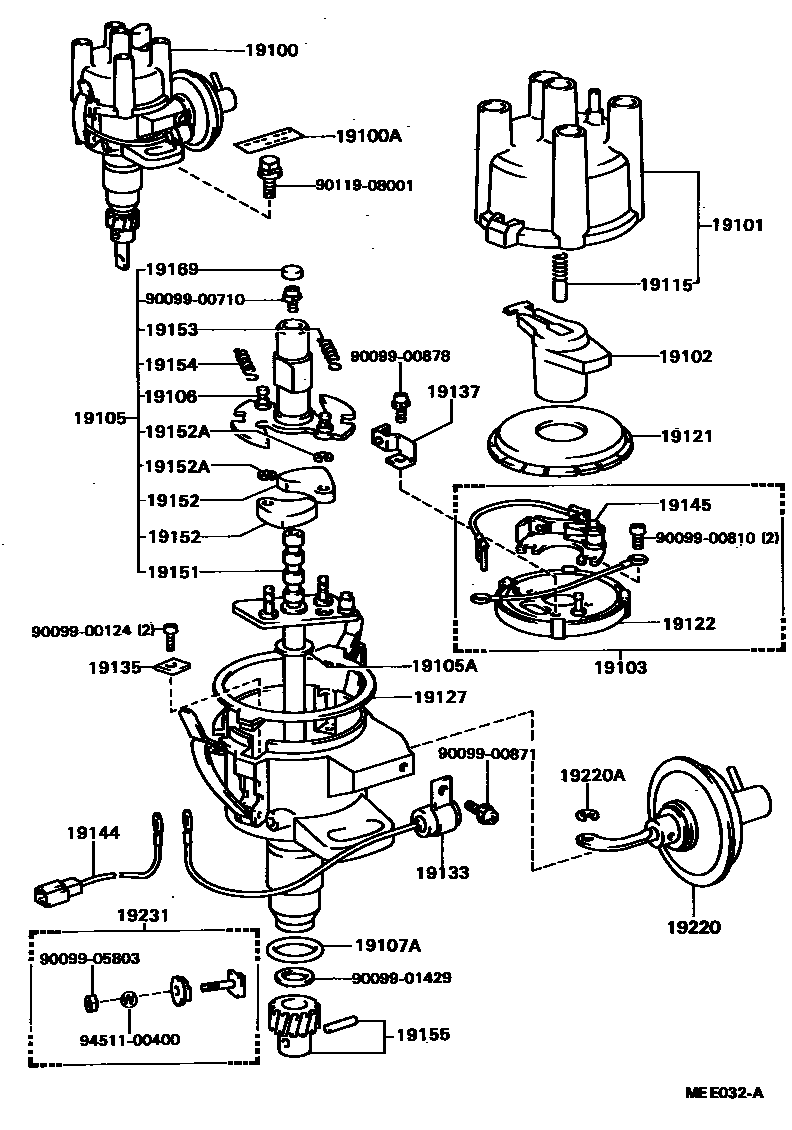 19100
19100A
90119-08001
19101
19115
19169
90099-00710
19153
19154
19106
19105
19152A
19152A
19152
19152
19151
90099-00878
19137
19102
19121
19145
90099-00810 (2)
19122
19103
90099-00124 (2)
19135
19105A
19127
90099-00871
19220A
19144
19133
19220
19231
90099-05803
94511-00400
19107A
90099-01429
19155
MEE032-A