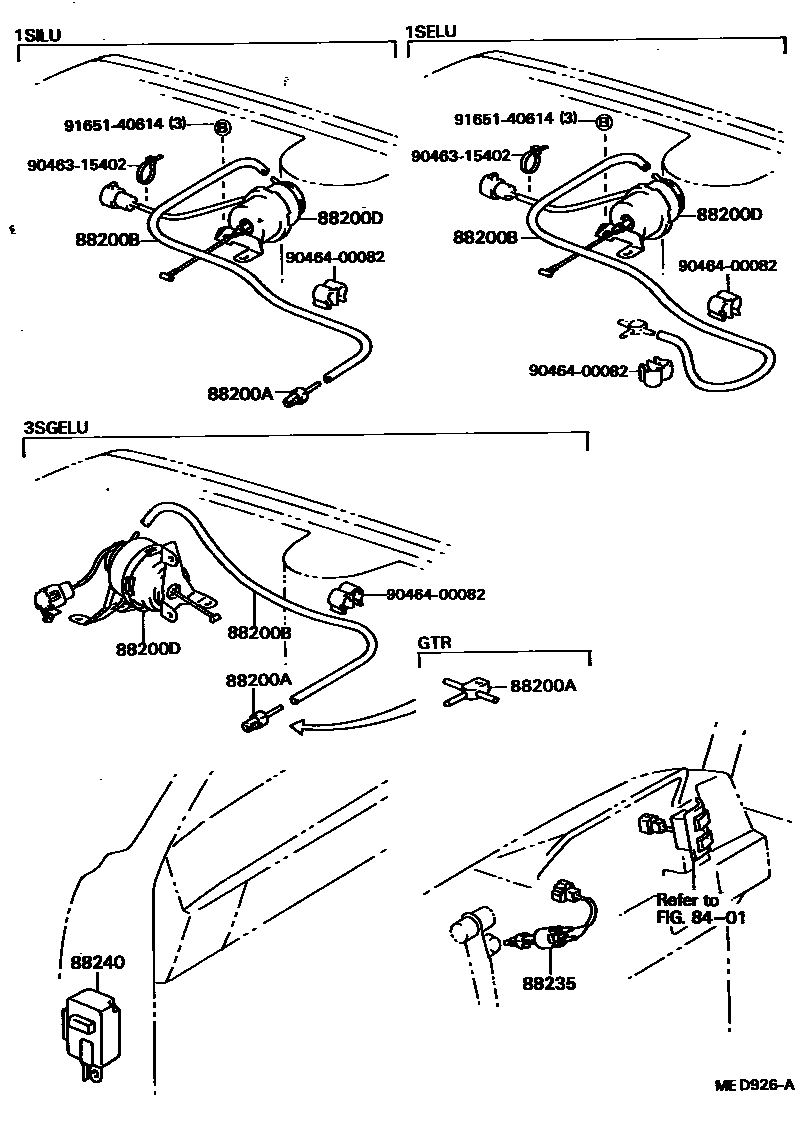 1SILU

91651-40614 (3)

90463-15402

88200D

88200B

90464-00082

88200A

1SELU

91651-40614 (3)

90463-15402

88200D

88200B

90464-00082

90464-00082

3SGELU

90464-00082

88200B

88200D

88200A

GTR

88200A

88240

Refer to FIG. 84-01

88235

ME D926-A