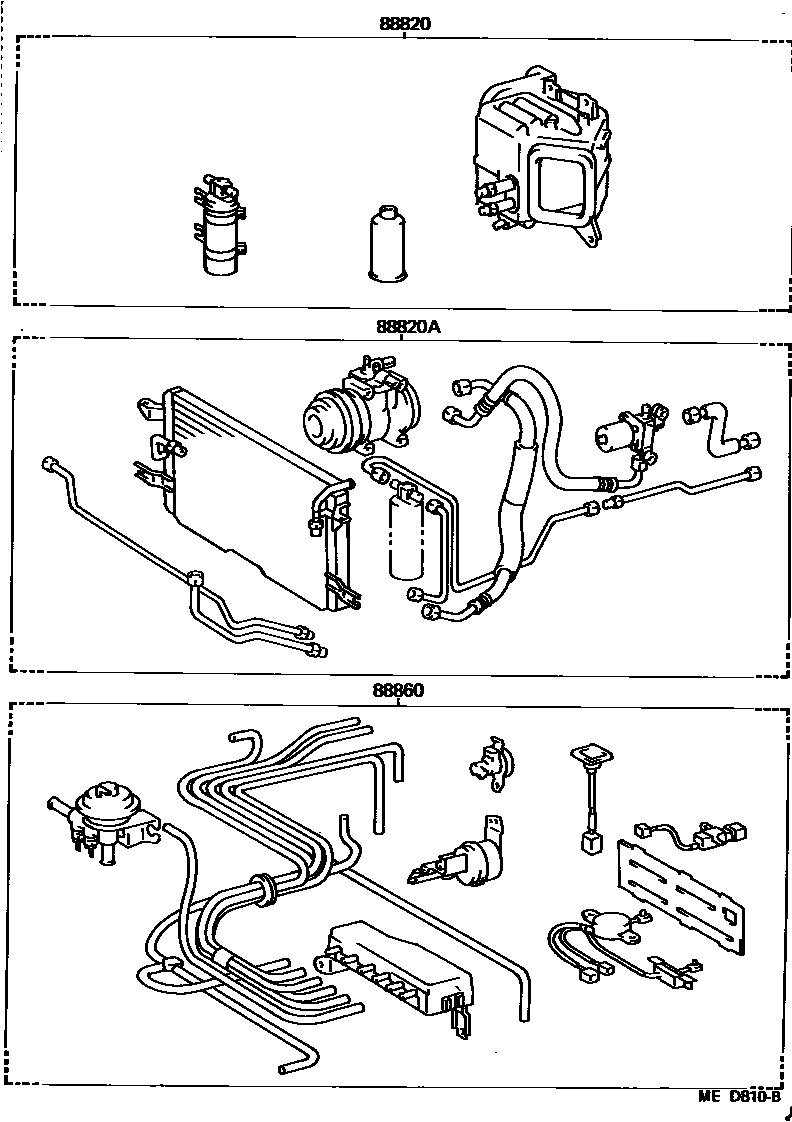 88820

88820A

88860

ME D810-B