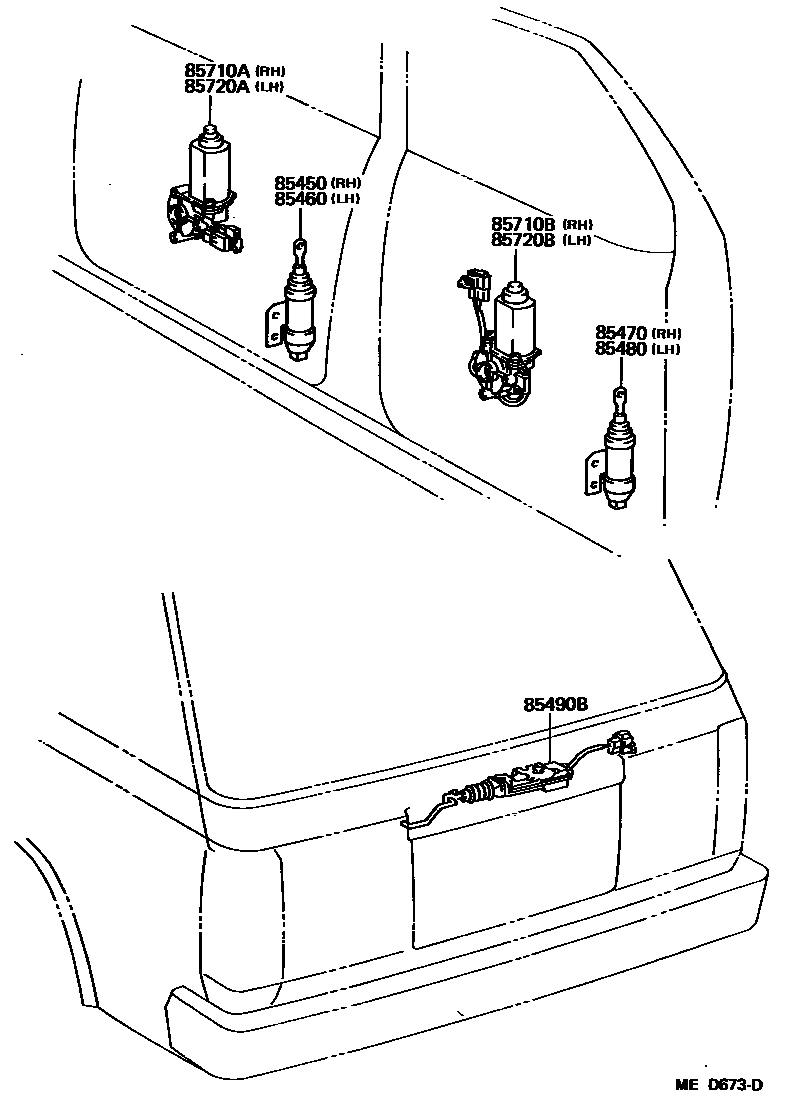 85710A (RH)
85720A (LH)

85450 (RH)
85460 (LH)

85710B (RH)
85720B (LH)

85470 (RH)
85480 (LH)

85490B

ME D673-D