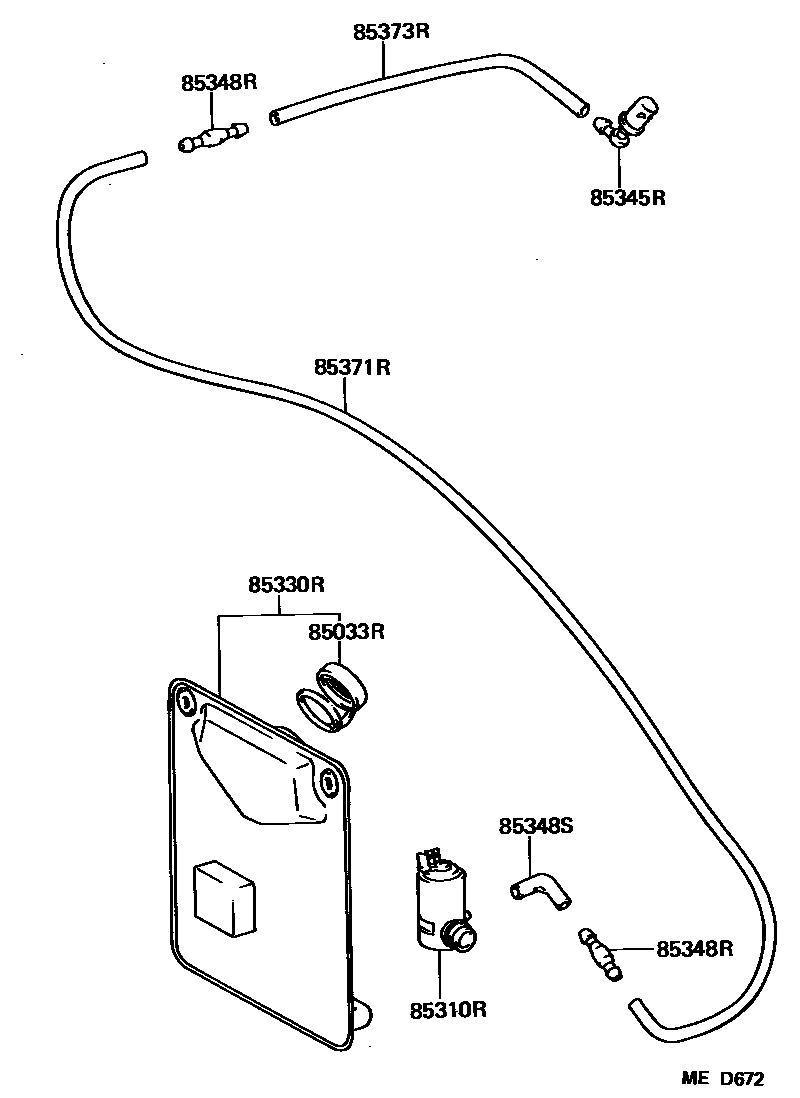 85373R
85348R
85345R
85371R
85330R
85033R
85348S
85348R
85310R
ME D672