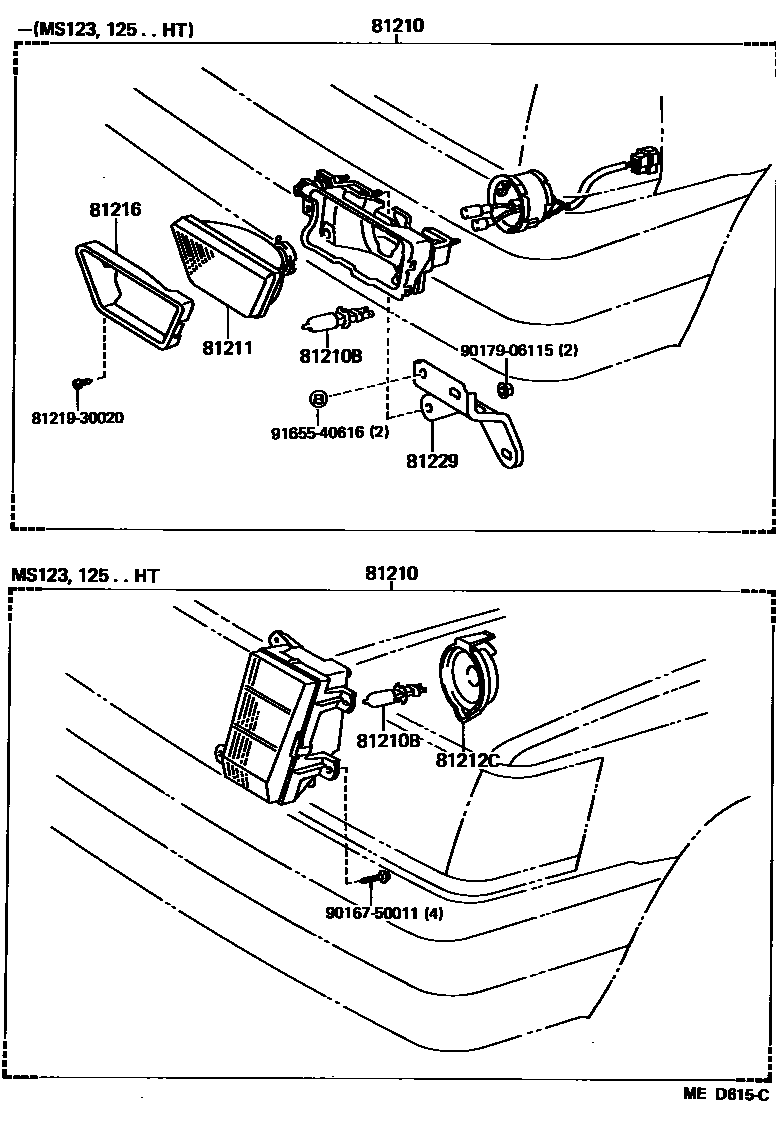 —(MS123, 125 . . HT)

81210

81216

81211

81210B

90179-06115 (2)

81219-30020

91655-40616 (2)

81229

MS123, 125 . . HT

81210

81210B

81212C

90167-50011 (4)

ME D615-C