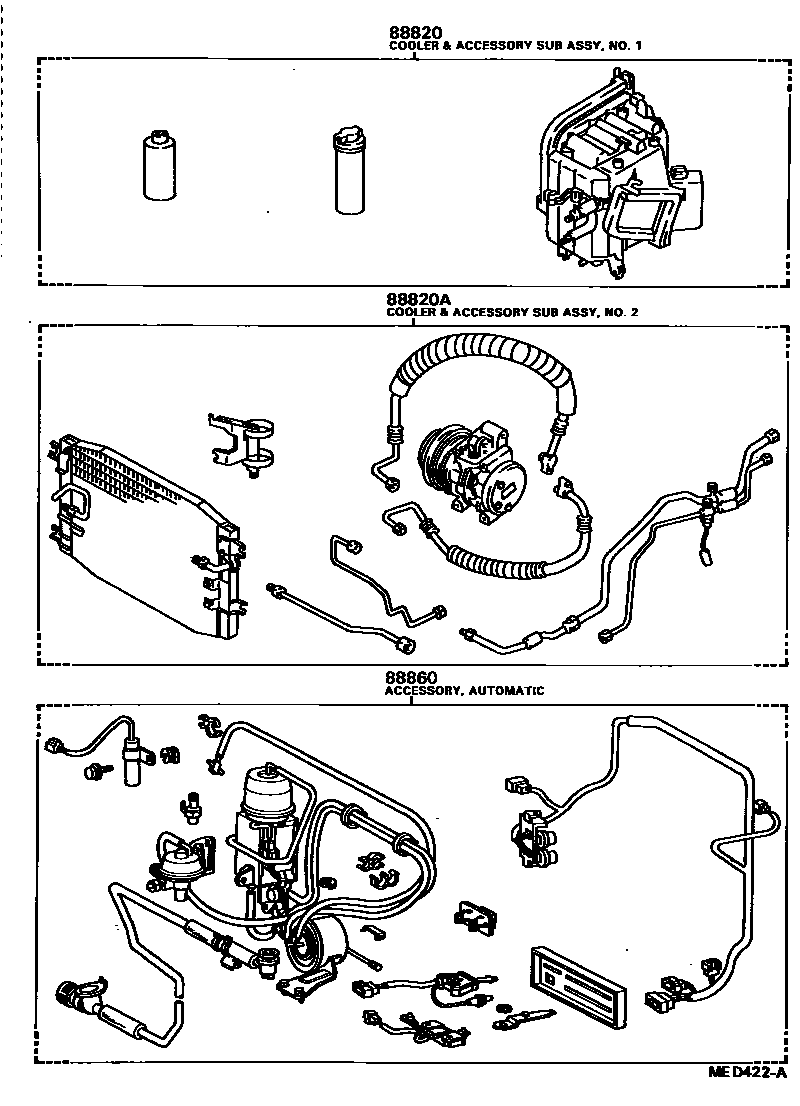 88820
COOLER & ACCESSORY SUB ASSY, NO. 1

88820A
COOLER & ACCESSORY SUB ASSY, NO. 2

88860
ACCESSORY, AUTOMATIC

MED422-A