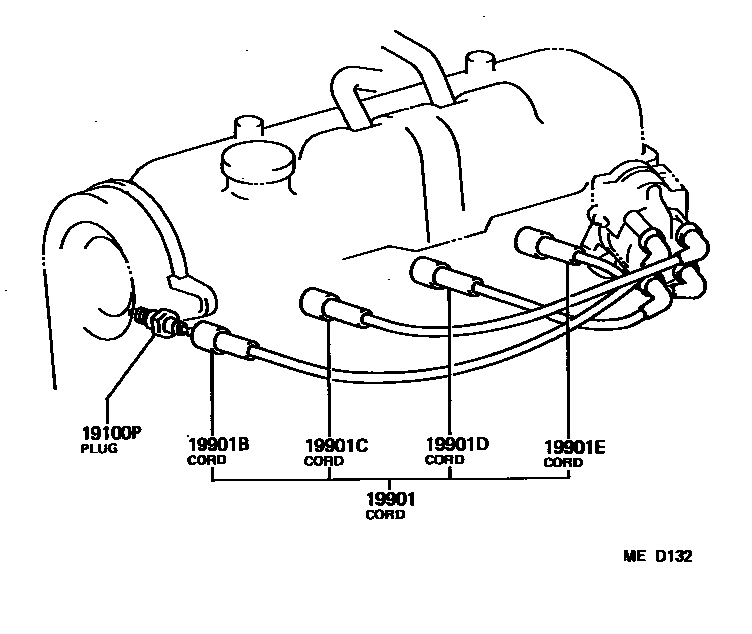 19100P
PLUG

19901B
CORD

19901C
CORD

19901D
CORD

19901E
CORD

19901
CORD

ME D132