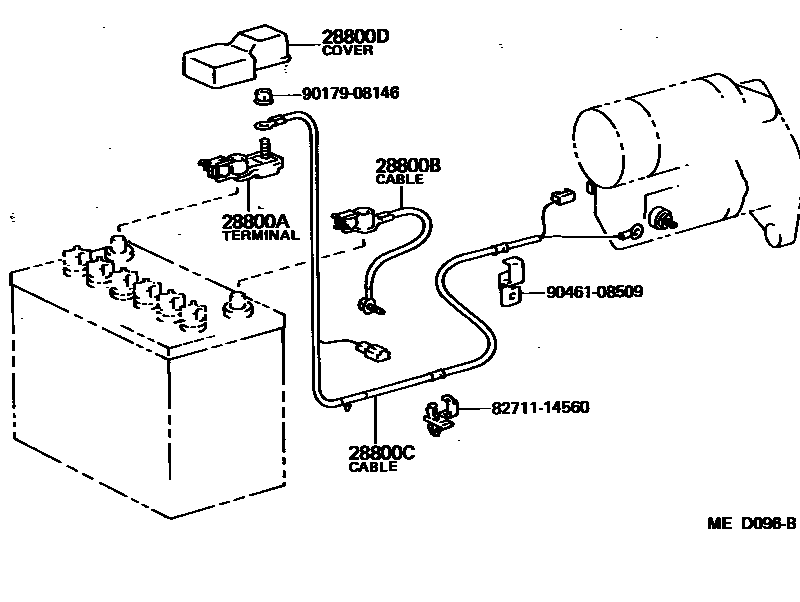 28800D
COVER

90179-08146

28800B
CABLE

28800A
TERMINAL

90461-08509

82711-14560

28800C
CABLE

ME D098-B