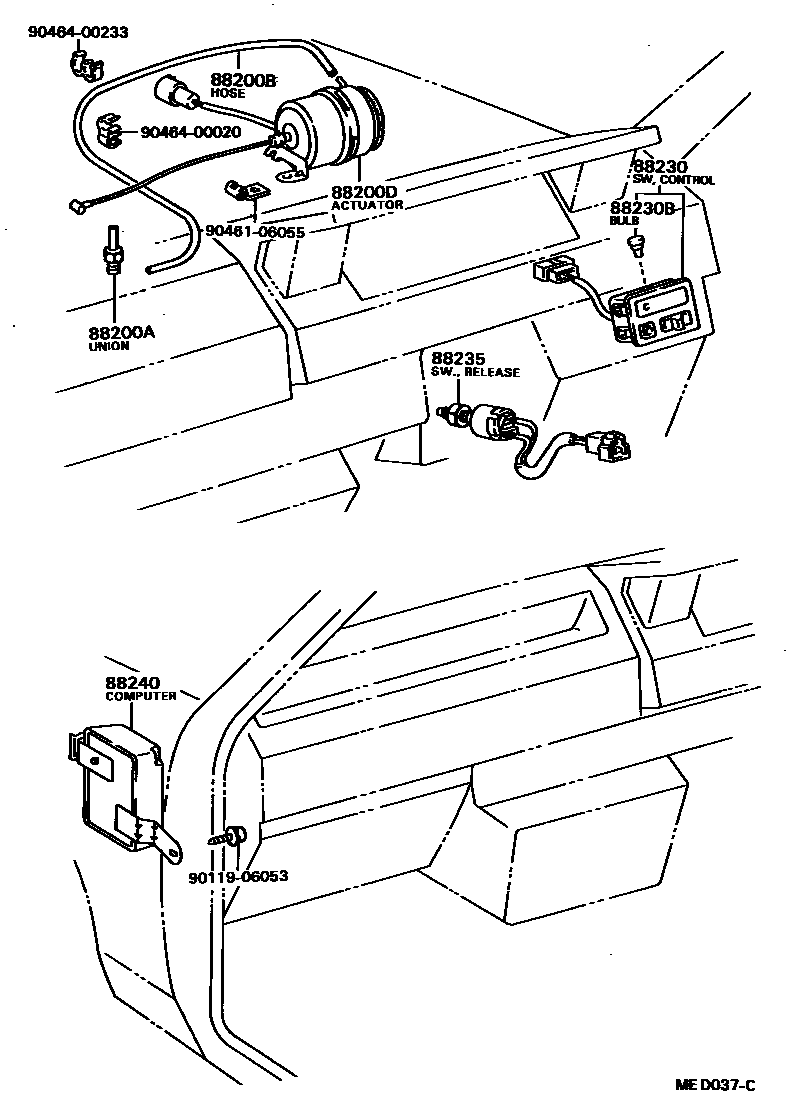 90464-00233

88200B
HOSE

90464-00020

88200D
ACTUATOR

90461-06055

88200A
UNION

88230
SW, CONTROL

88230B
BULB

C

88235
SW., RELEASE

88240
COMPUTER

90119-06053

ME D037-C