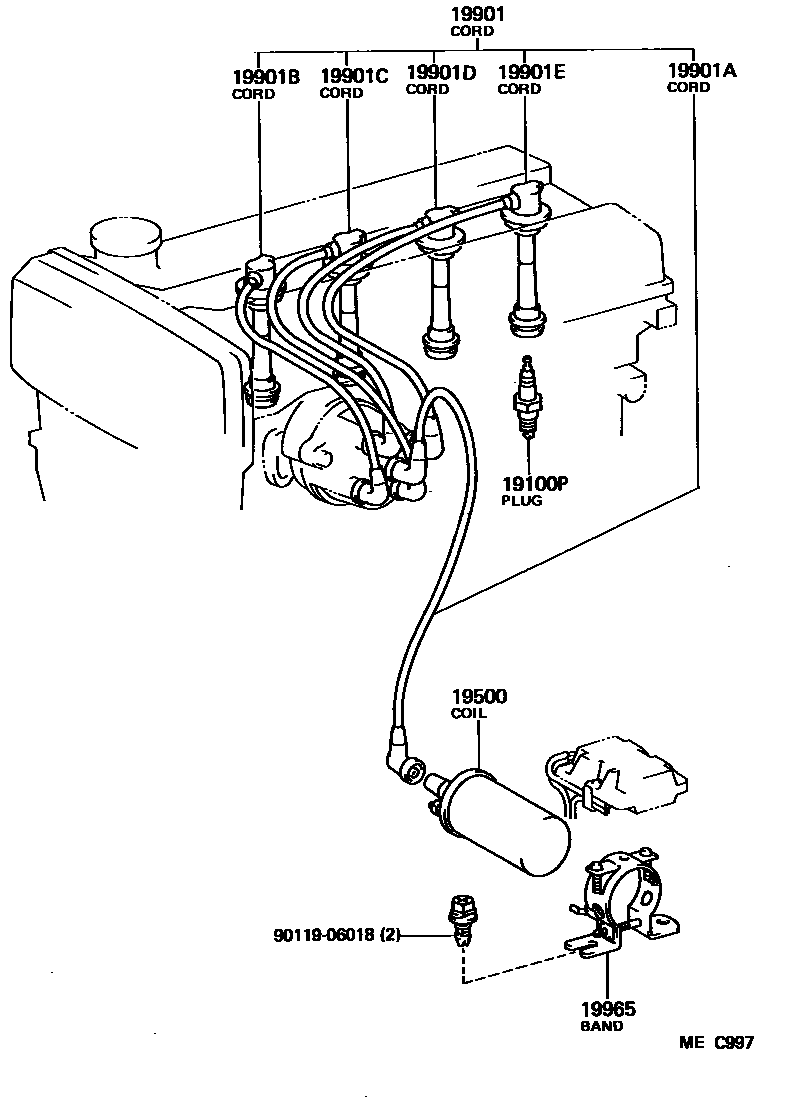 19901
CORD

19901B
CORD

19901C
CORD

19901D
CORD

19901E
CORD

19901A
CORD

19100P
PLUG

19500
COIL

90119-06018 (2)

19965
BAND

ME C997