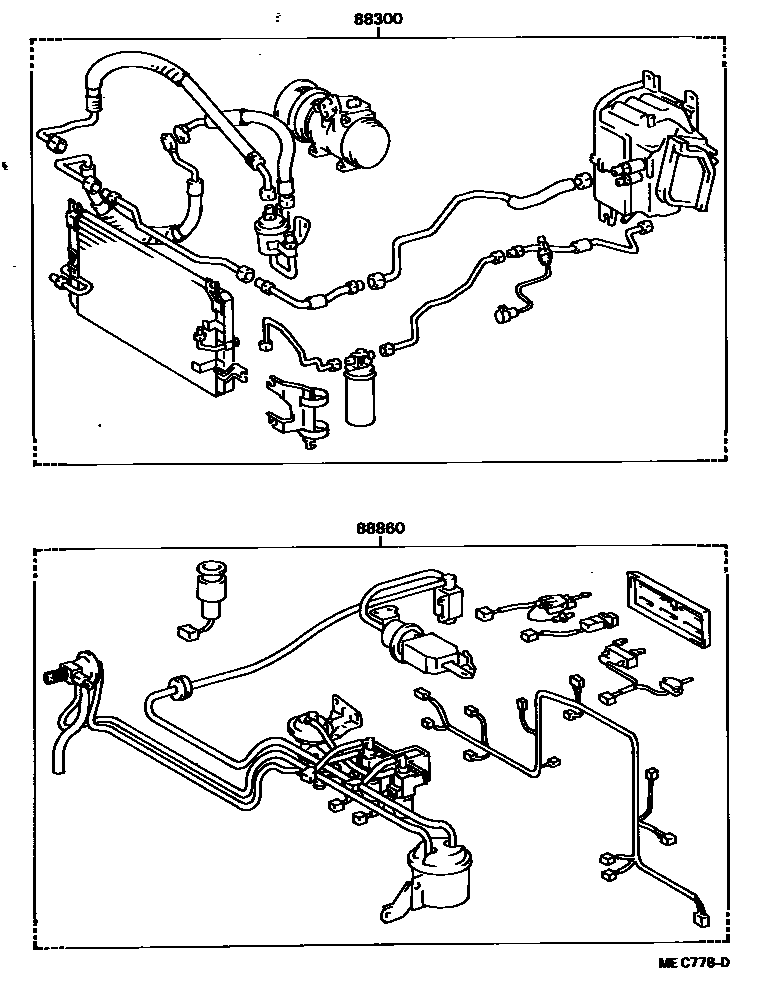 88300

88860

ME C778-D