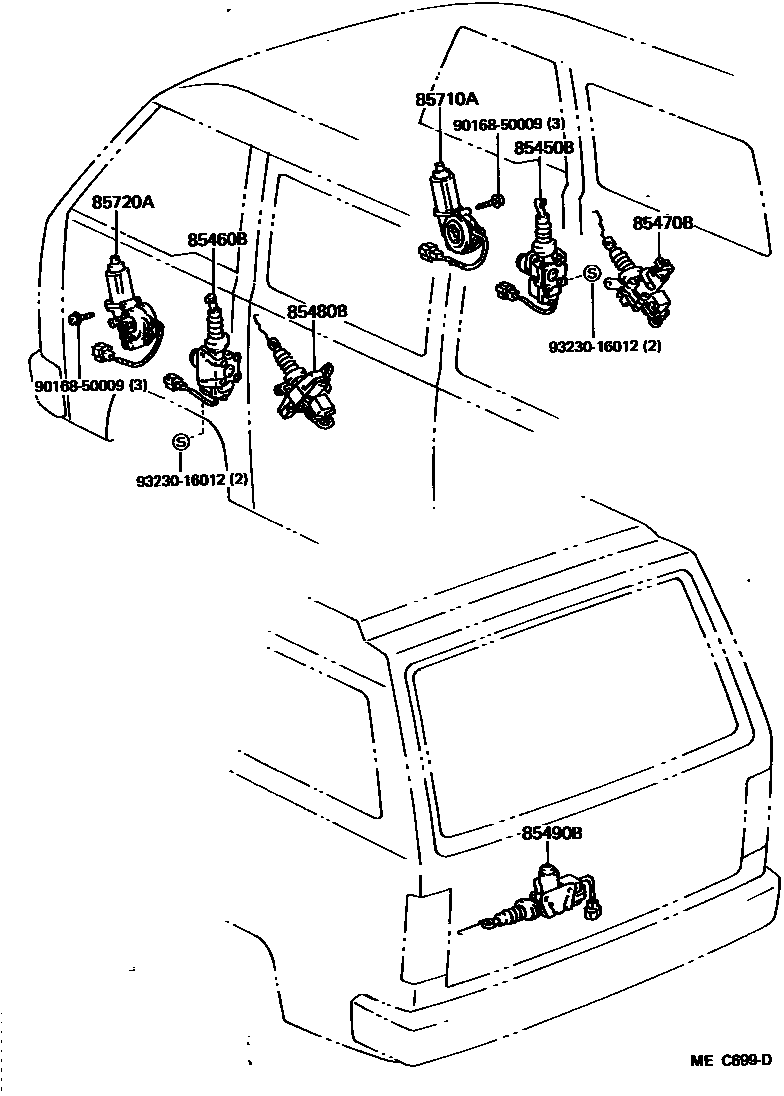 85710A
90168-50009 (3)
85450B
85470B
S
93230-16012 (2)
85720A
85460B
85480B
90168-50009 (3)
S
93230-16012 (2)
85490B
ME C699-D