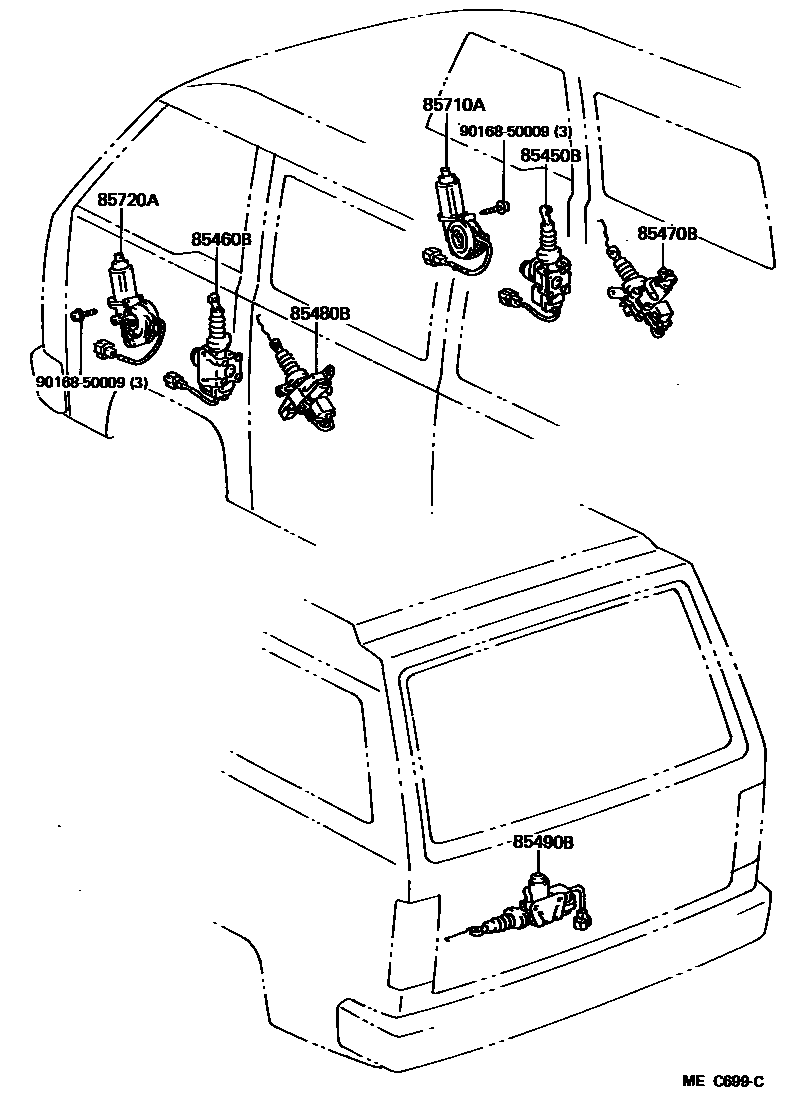 85710A
90168-50009 (3)
85450B
85470B
85720A
85460B
85480B
90168-50009 (3)
85490B
ME C699-C