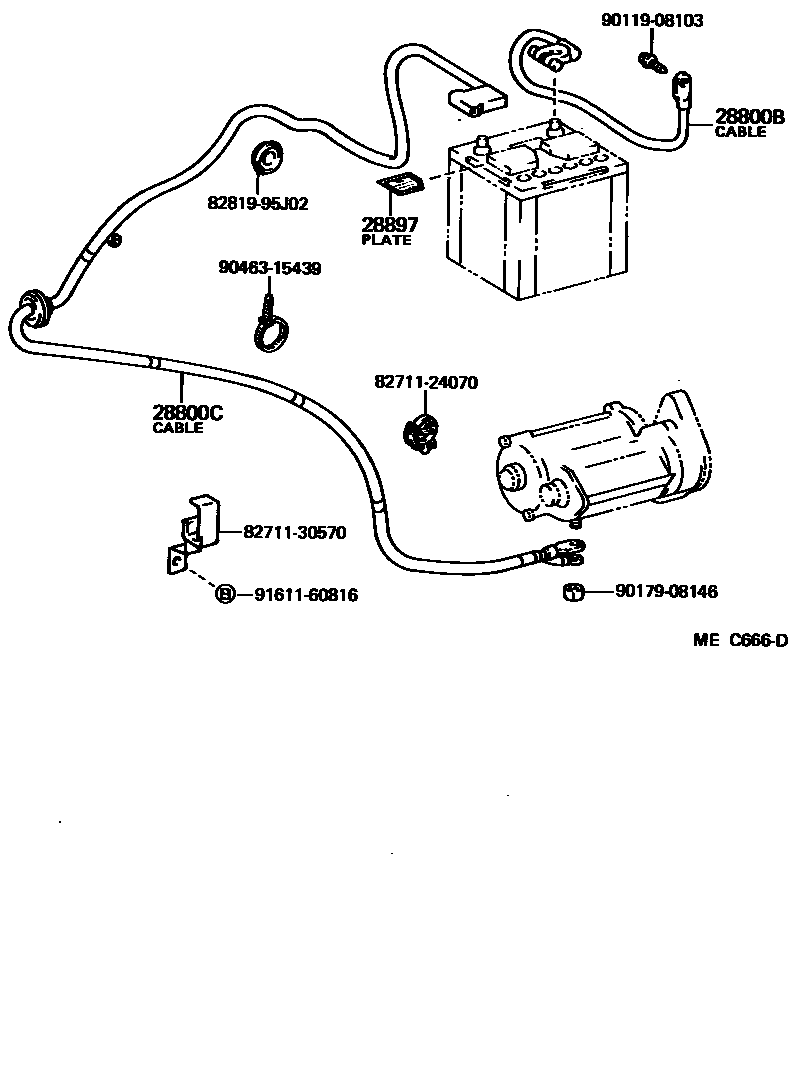 90119-08103

28800B
CABLE

82819-95J02

28897
PLATE

90463-15439

82711-24070

28800C
CABLE

82711-30570

B 91611-60816

90179-08146

ME C666-D