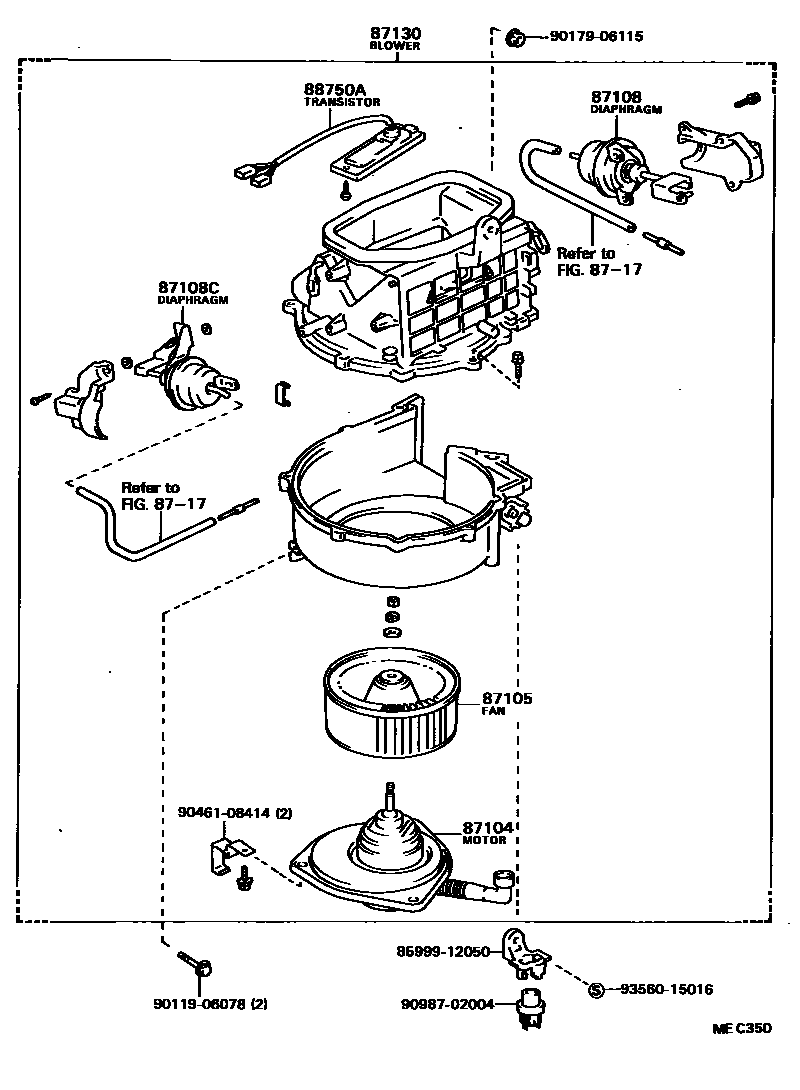 87130
BLOWER

90179-06115

88750A
TRANSISTOR

87108
DIAPHRAGM

Refer to
FIG. 87-17

87108C
DIAPHRAGM

Refer to
FIG. 87-17

87105
FAN

90461-08414 (2)

87104
MOTOR

86999-12050

93560-15016

90119-06078 (2)

90987-02004

ME C350