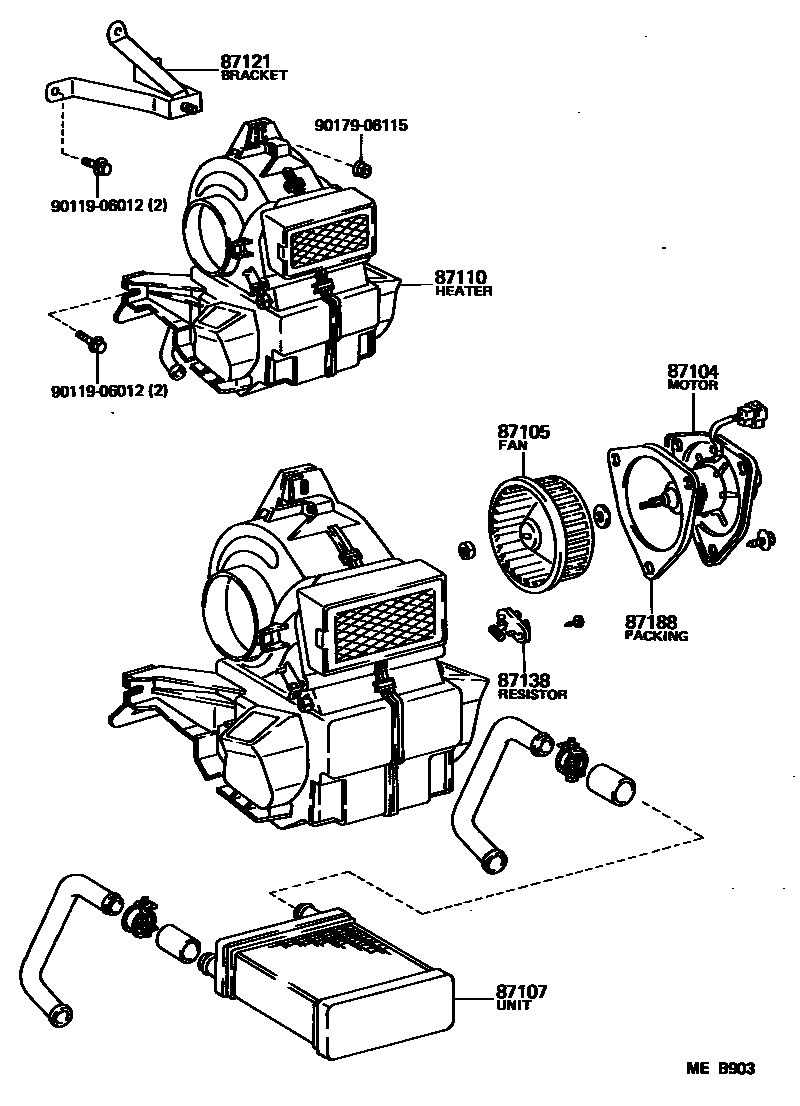 87121
BRACKET

90179-06115

90119-06012 (2)

87110
HEATER

90119-06012 (2)

87104
MOTOR

87105
FAN

87188
PACKING

87138
RESISTOR

87107
UNIT

ME B903