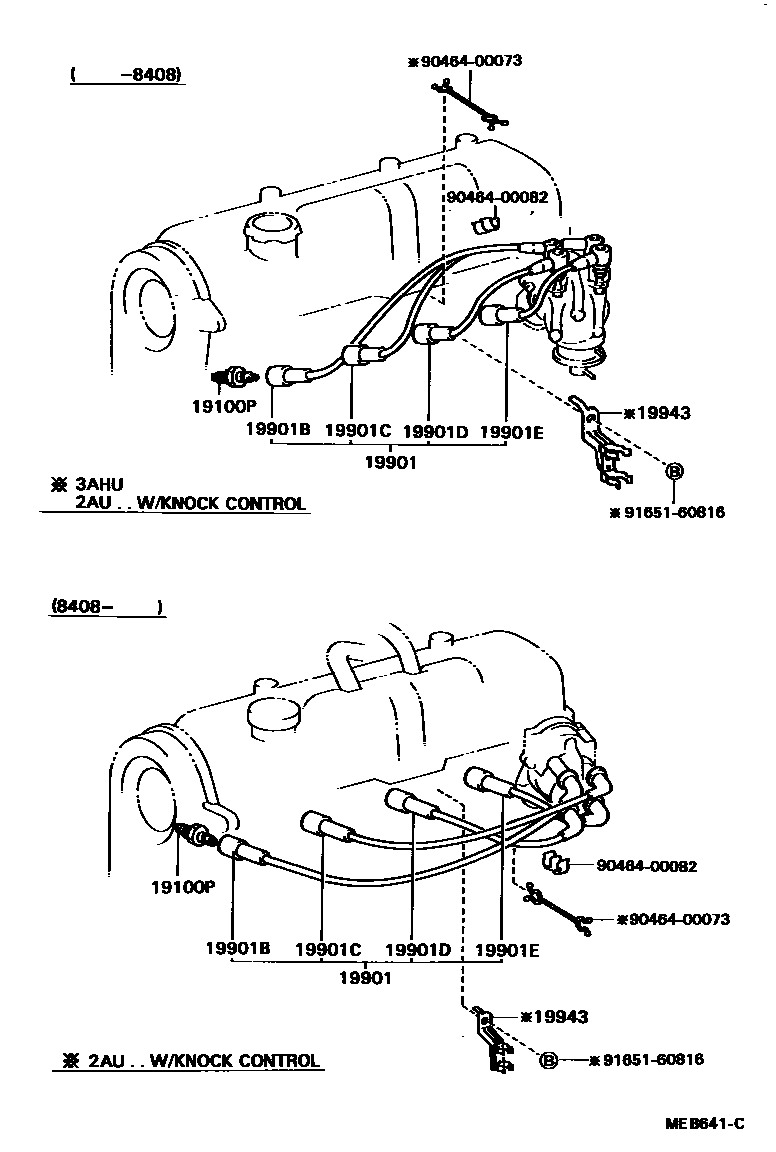 ( -8408)

※90464-00073

90464-00082

19100P

19901B 19901C 19901D 19901E

19901

※19943

B

※91651-60816

※ 3AHU
2AU . . W/KNOCK CONTROL

(8408- )

19100P

90464-00082

※90464-00073

19901B 19901C 19901D 19901E

19901

※19943

B ※91651-60816

※ 2AU . . W/KNOCK CONTROL

MEB641-C