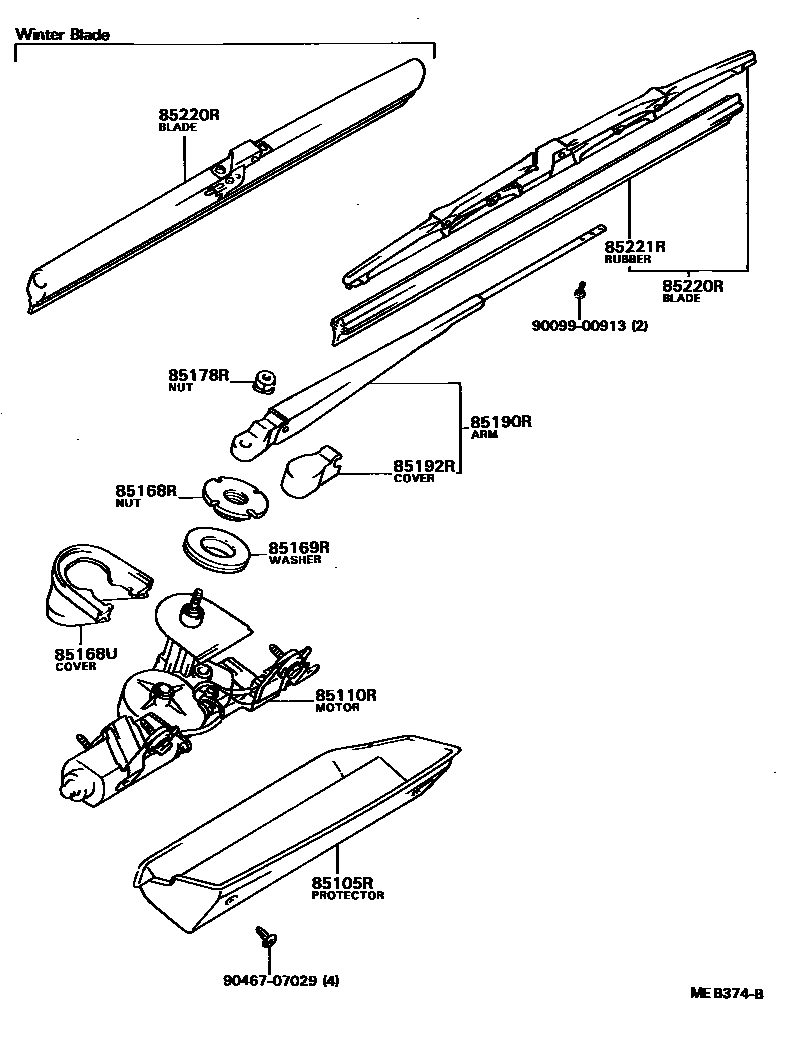 Winter Blade

85220R
BLADE

85221R
RUBBER

85220R
BLADE

90099-00913 (2)

85178R
NUT

85190R
ARM

85192R
COVER

85168R
NUT

85169R
WASHER

85168U
COVER

85110R
MOTOR

85105R
PROTECTOR

90467-07029 (4)

ME B374-B