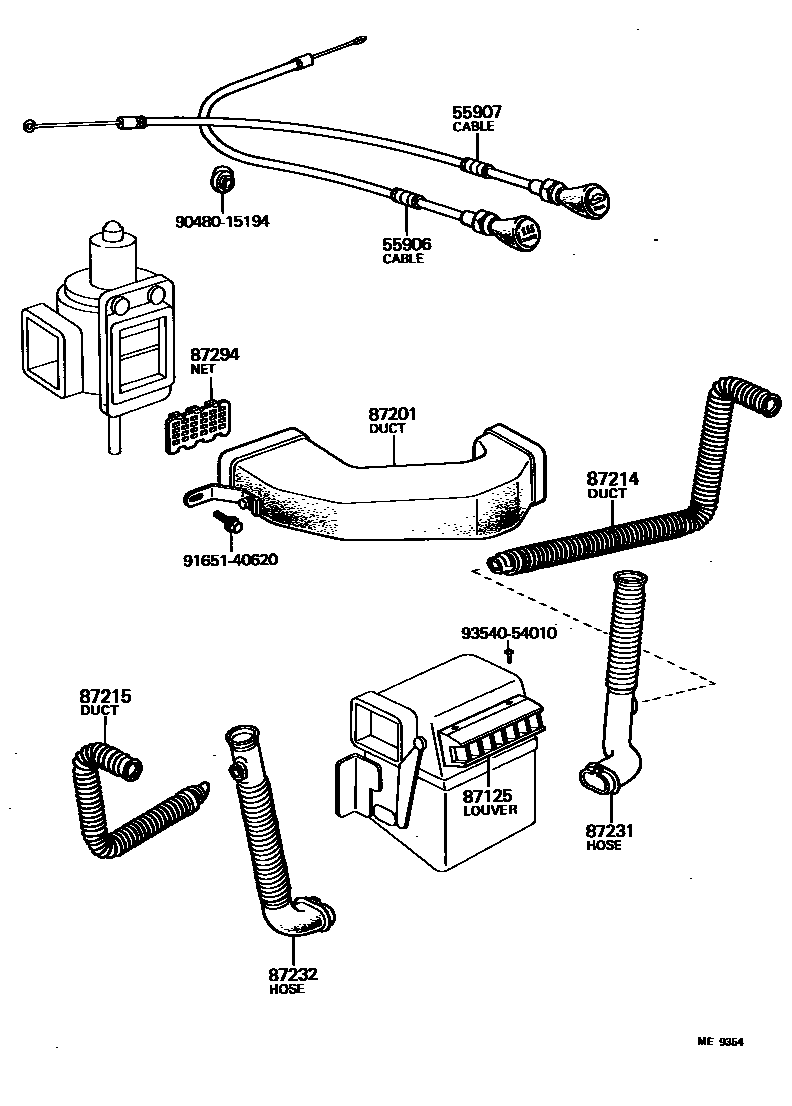 55907
CABLE

90480-15194

55906
CABLE

87294
NET

87201
DUCT

87214
DUCT

91651-40620

93540-54010

87215
DUCT

87125
LOUVER

87231
HOSE

87232
HOSE

ME 9354