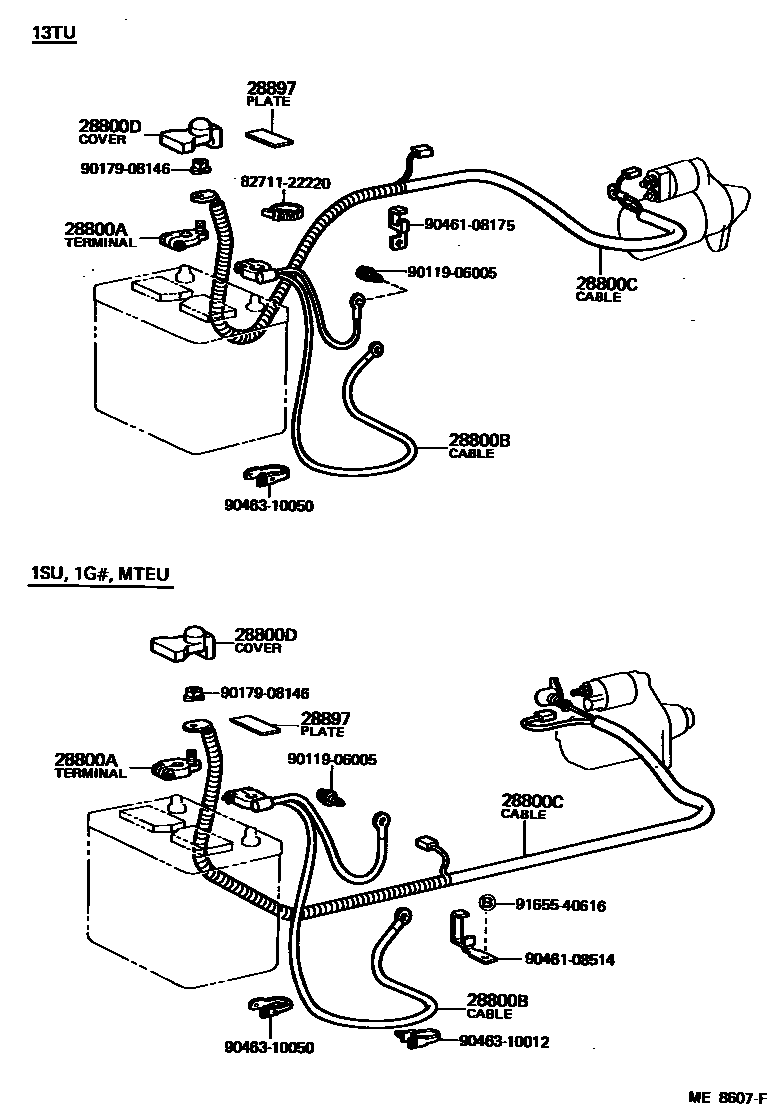 13TU

28897
PLATE

28800D
COVER

90179-08146

82711-22220

28800A
TERMINAL

90461-08175

90119-06005

28800C
CABLE

28800B
CABLE

90463-10050

1SU, 1G#, MTEU

28800D
COVER

90179-08146

28897
PLATE

28800A
TERMINAL

90119-06005

28800C
CABLE

91655-40616

90461-08514

28800B
CABLE

90463-10050

90463-10012

ME 8607-F