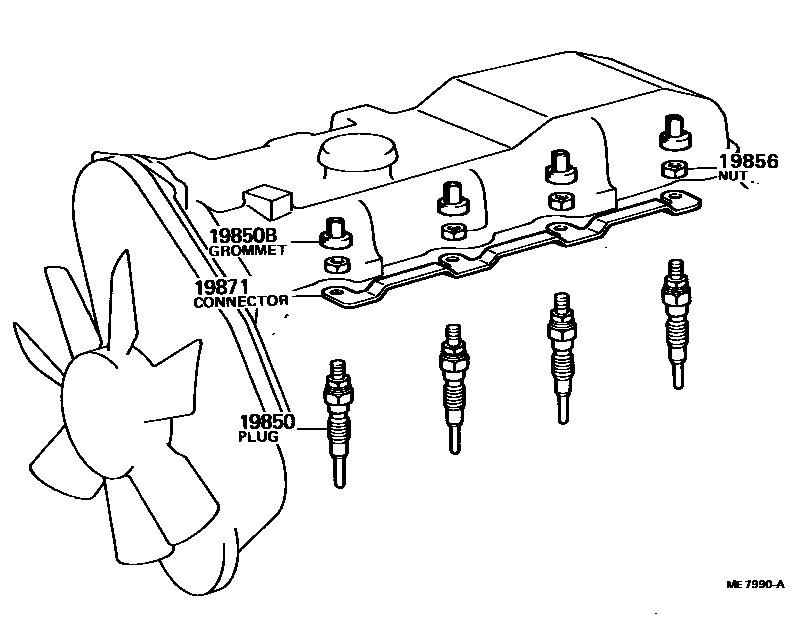 19856
NUT

19850B
GROMMET

19871
CONNECTOR

19850
PLUG

ME 7990-A