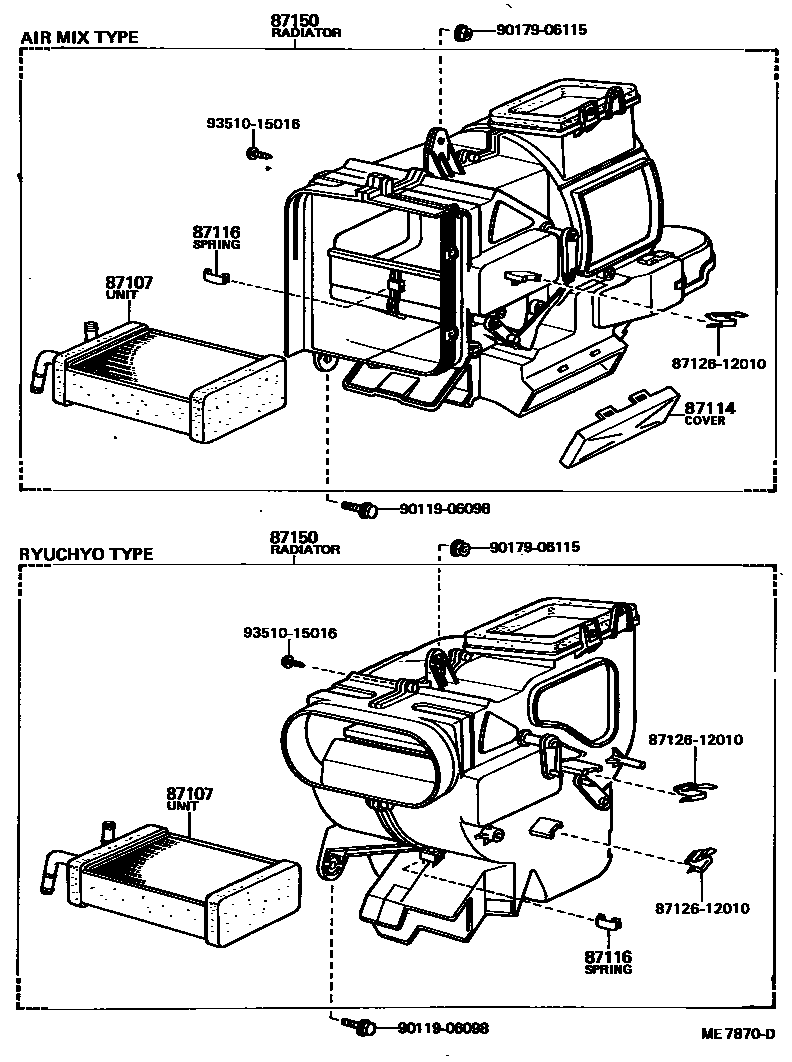 AIR MIX TYPE

87150
RADIATOR

90179-06115

93510-15016

87116
SPRING

87107
UNIT

87126-12010

87114
COVER

90119-06098

RYUCHYO TYPE

87150
RADIATOR

90179-06115

93510-15016

87126-12010

87107
UNIT

87126-12010

87116
SPRING

90119-06098

ME 7870-D