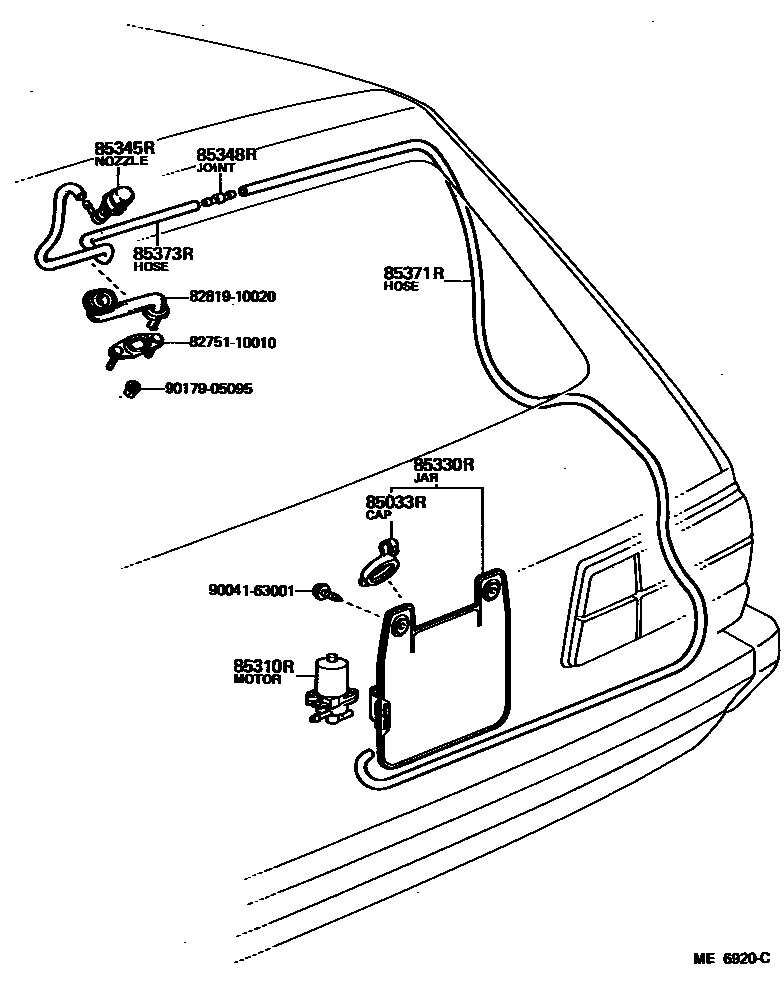 85345R
NOZZLE

85348R
JOINT

85373R
HOSE

85371R
HOSE

82819-10020

82751-10010

90179-05095

85330R
JAR

85033R
CAP

90041-63001

85310R
MOTOR

ME 6920-C