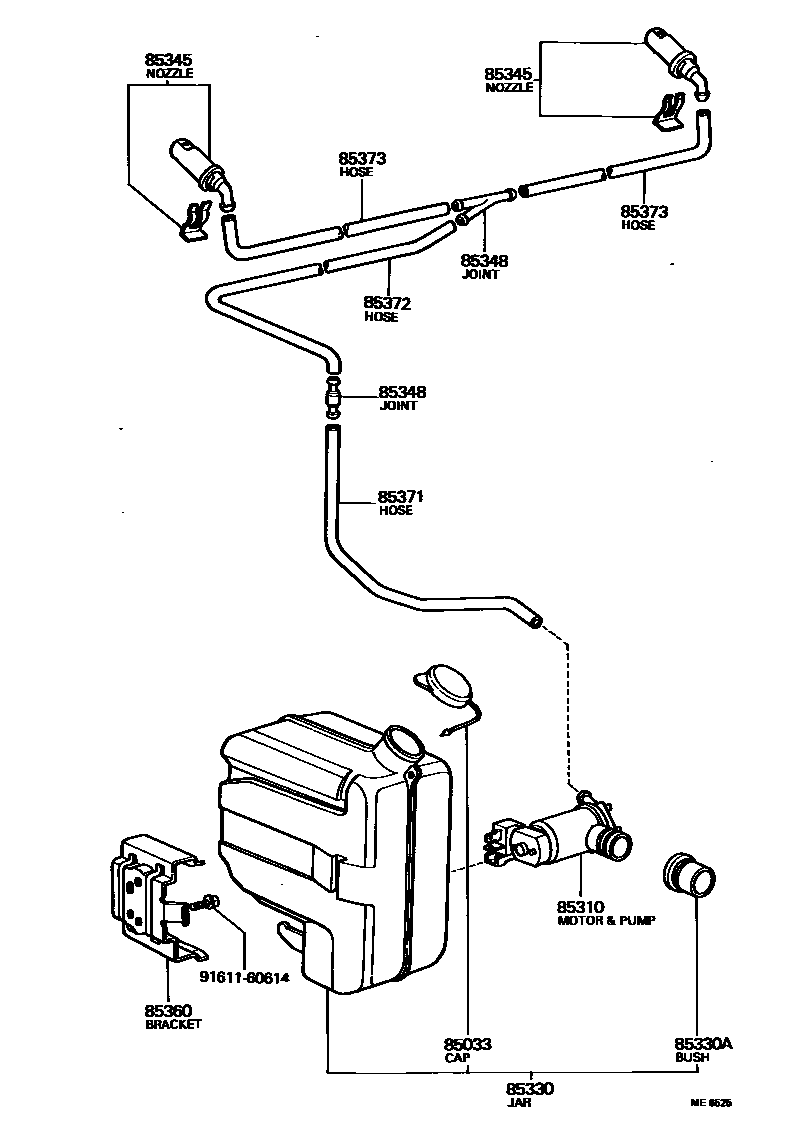 85345
NOZZLE

85345
NOZZLE

85373
HOSE

85373
HOSE

85348
JOINT

85372
HOSE

85348
JOINT

85371
HOSE

85310
MOTOR & PUMP

91611-60614

85360
BRACKET

85033
CAP

85330A
BUSH

85330
JAR

ME 8525