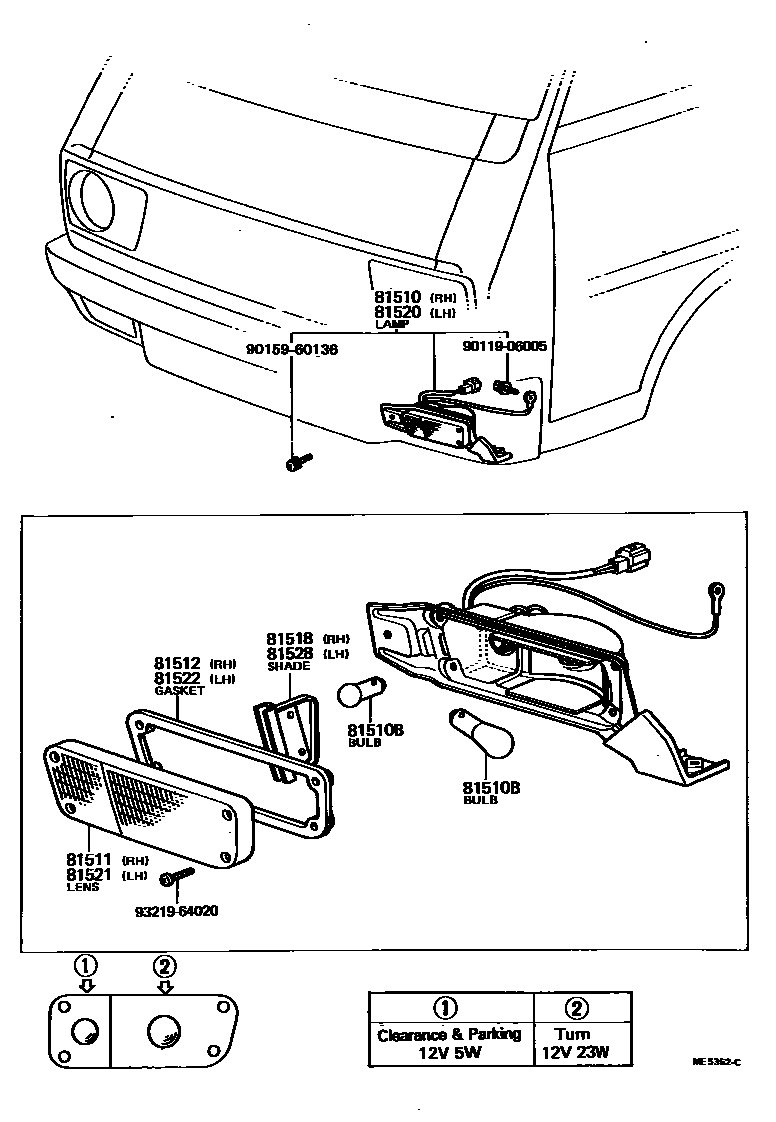 81510 (RH)
81520 (LH)
LAMP

90159-60136

90119-06005

81518 (RH)
81528 (LH)
SHADE

81512 (RH)
81522 (LH)
GASKET

81510B
BULB

81510B
BULB

81511 (RH)
81521 (LH)
LENS

93219-64020

①
②

| ① | ② |
|---|---|
| Clearance & Parking 12V 5W | Turn 12V 23W |

ME5362-C