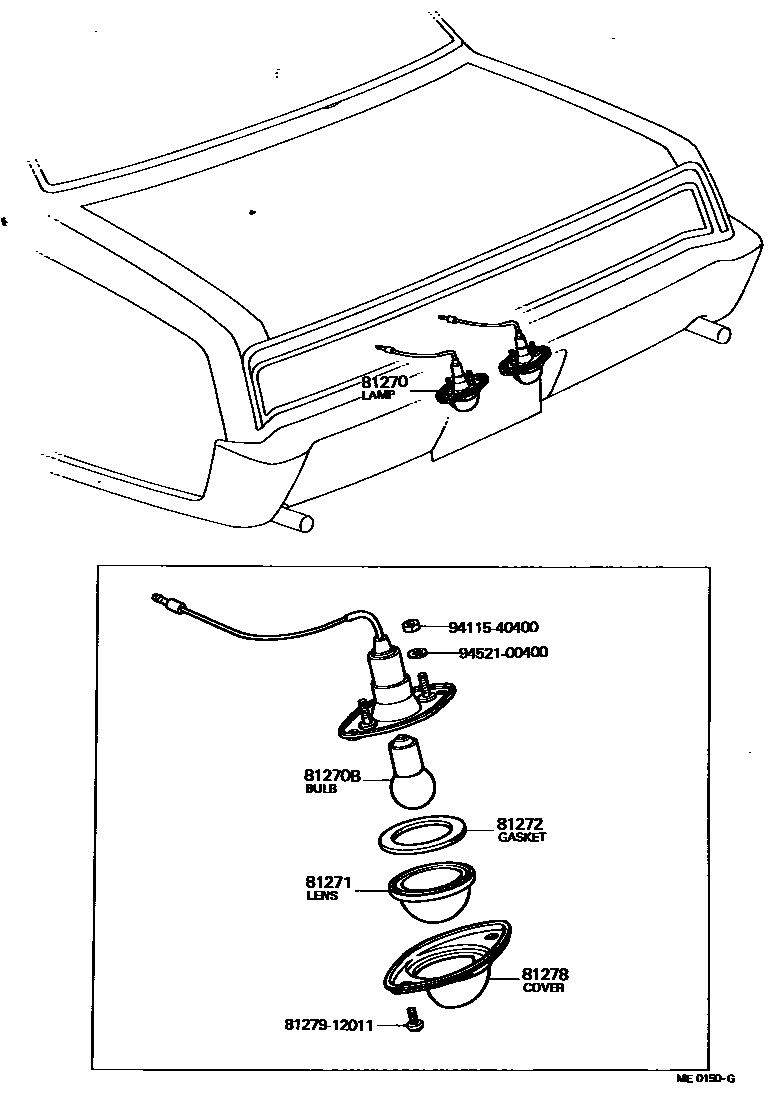 81270
LAMP

94115-40400
94521-00400

81270B
BULB

81272
GASKET

81271
LENS

81278
COVER

81279-12011

ME 0150-G