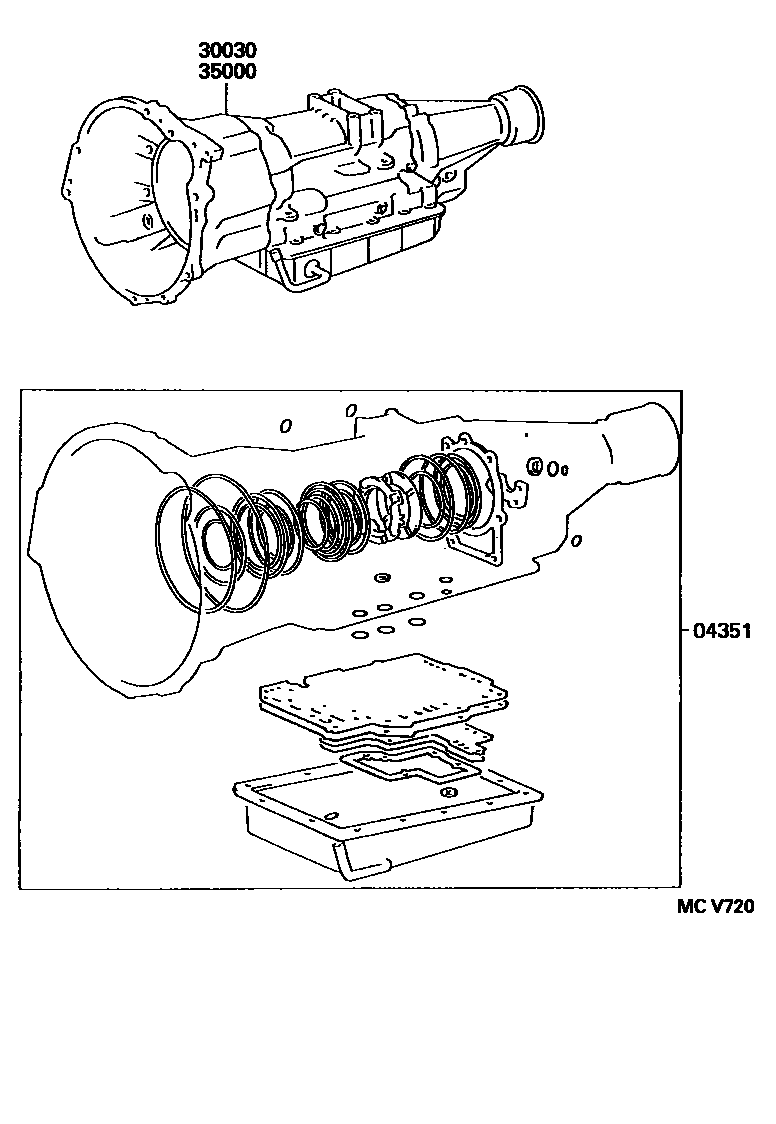 30030
35000

04351

MC V720