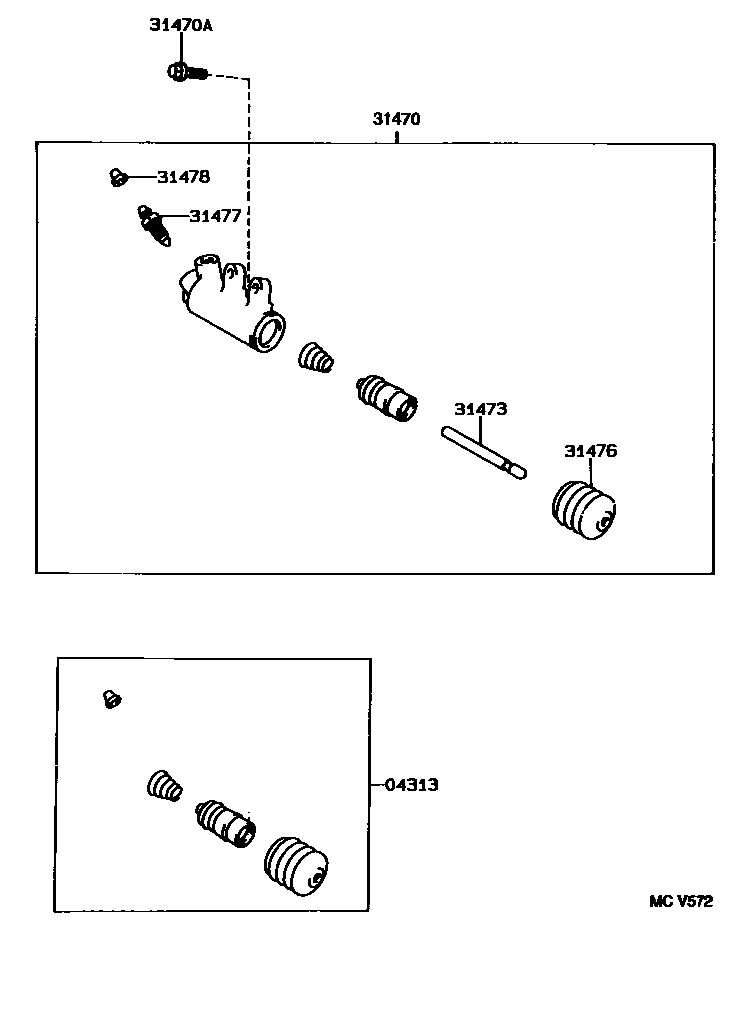 31470A

31470

31478

31477

31473

31476

04313

MC V572