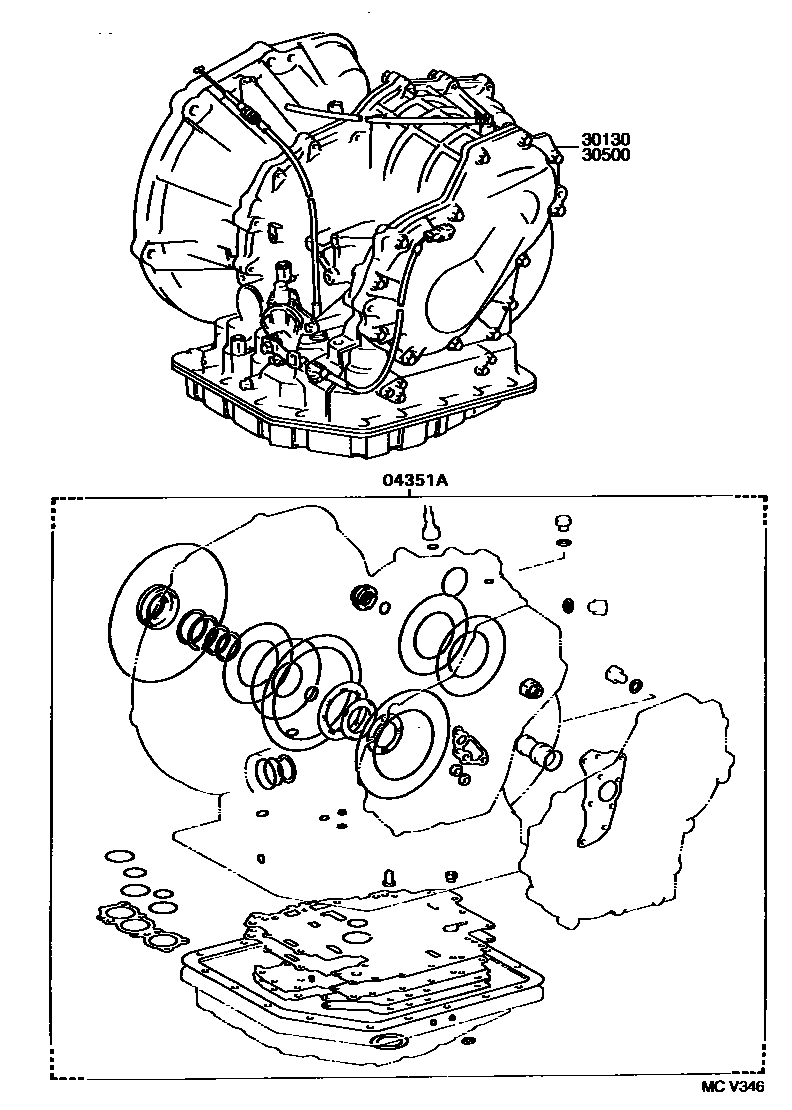 30130
30500

04351A

MC V346