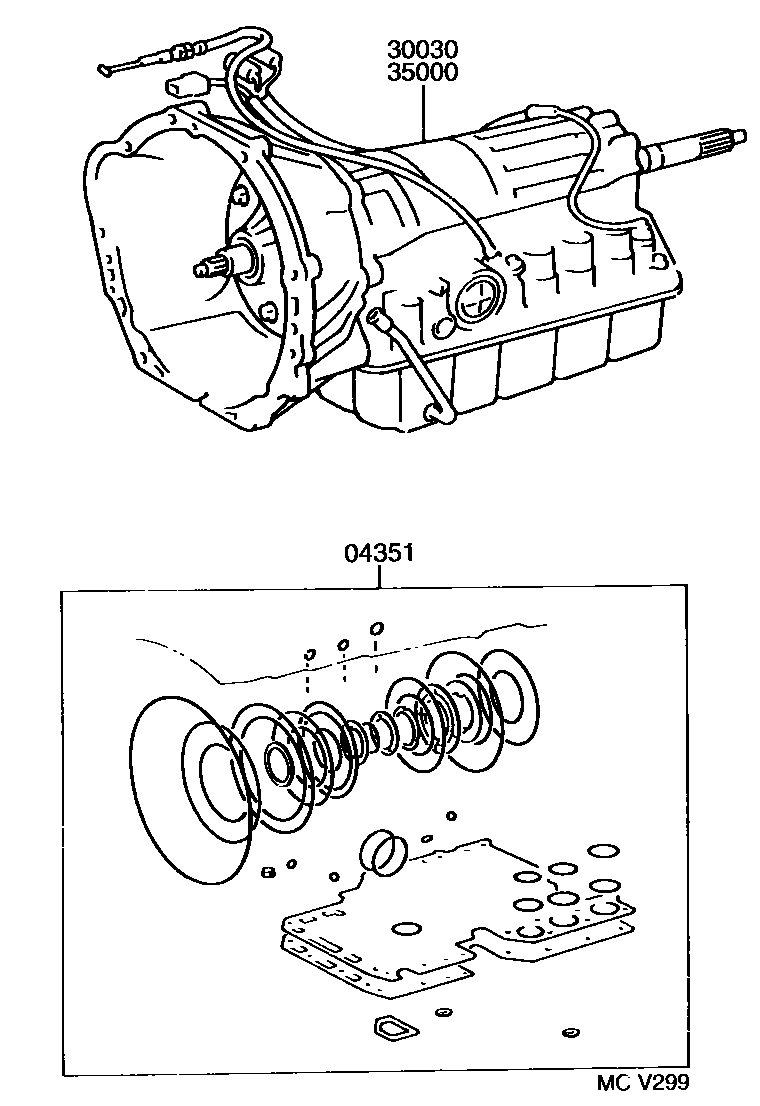 30030
35000

04351

MC V299