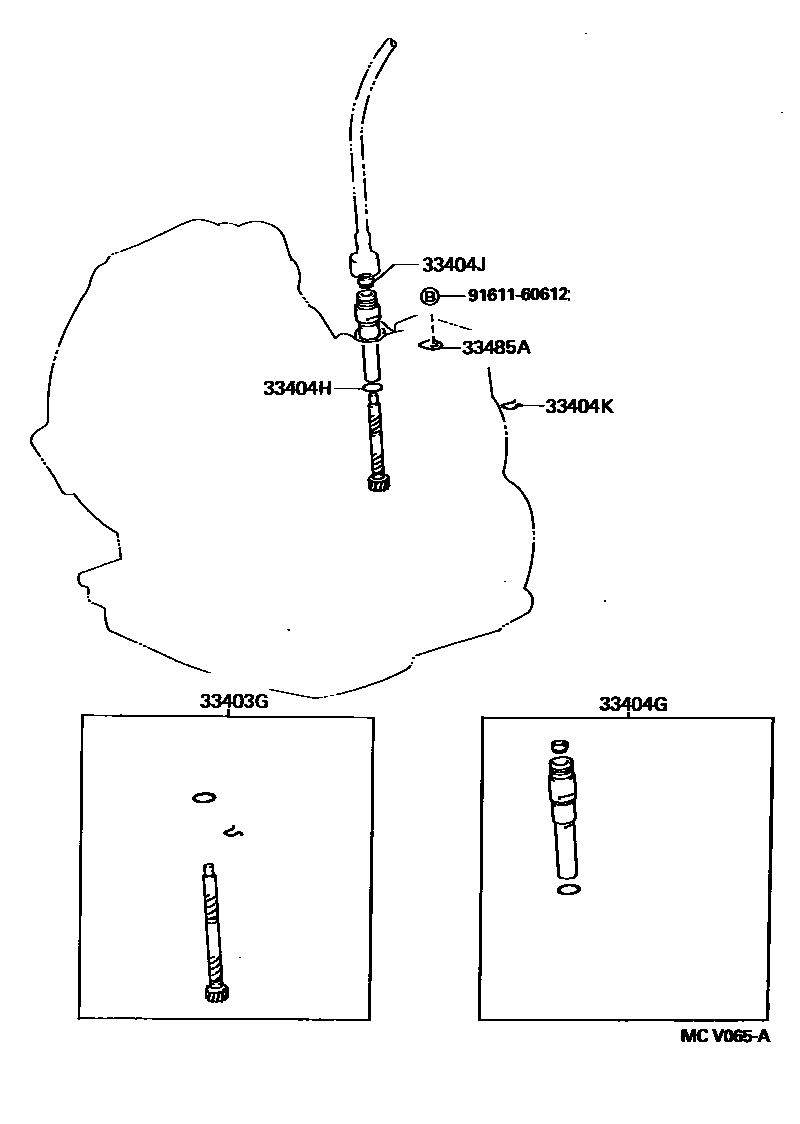 33404J
B 91611-60612
33485A
33404H
33404K
33403G
33404G
MC V065-A