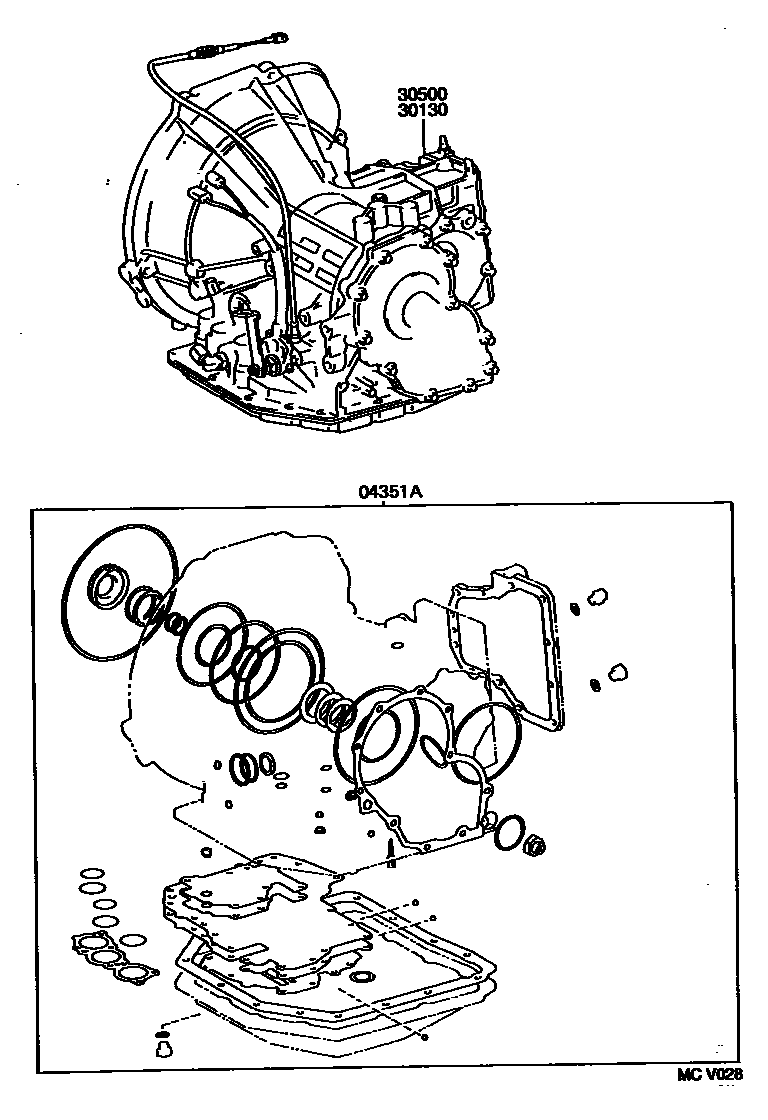 30500
30130

04351A

MC V028