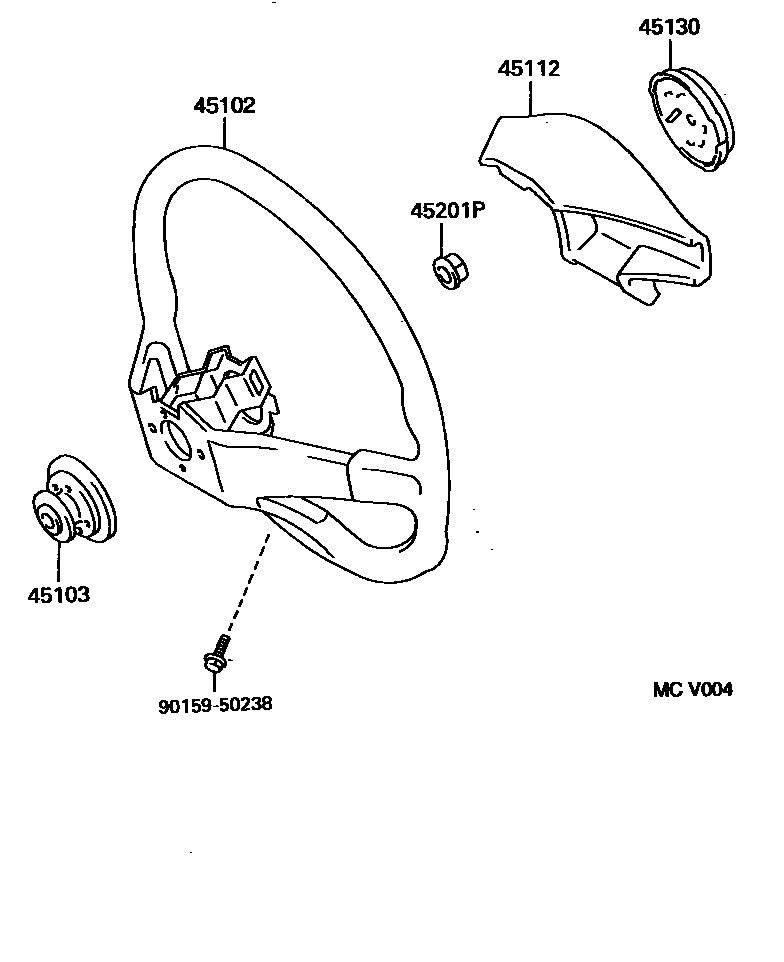 45130
45112
45102
45201P
45103
90159-50238
MC V004