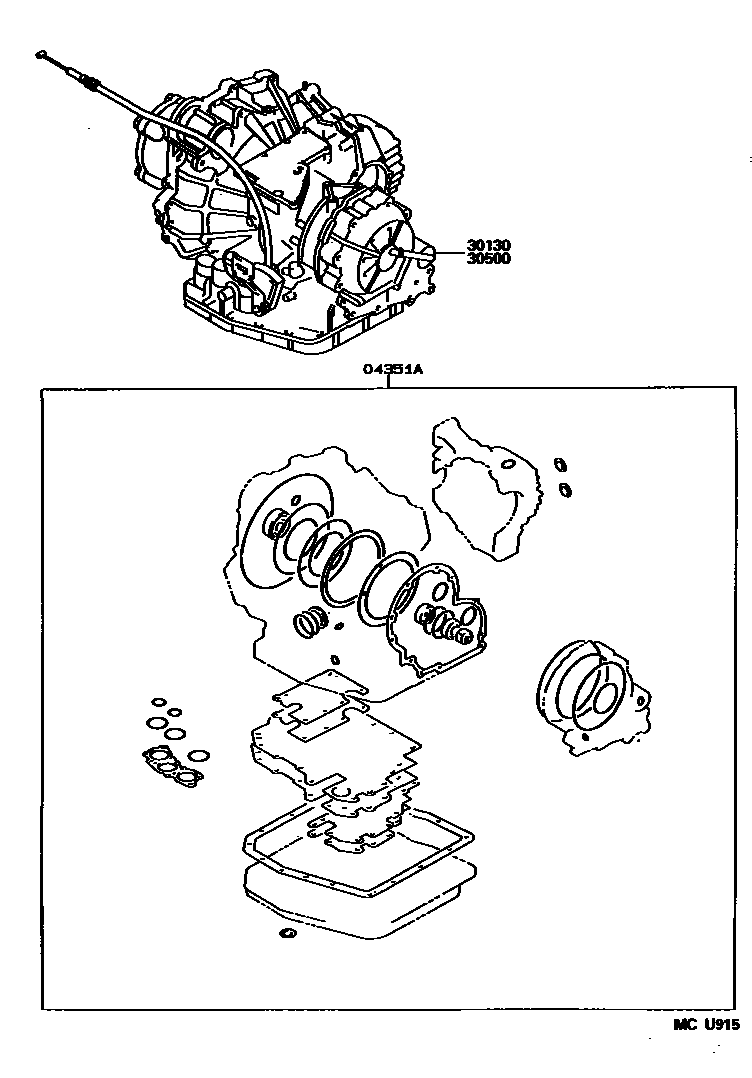 30130
30500

04351A

MC U915