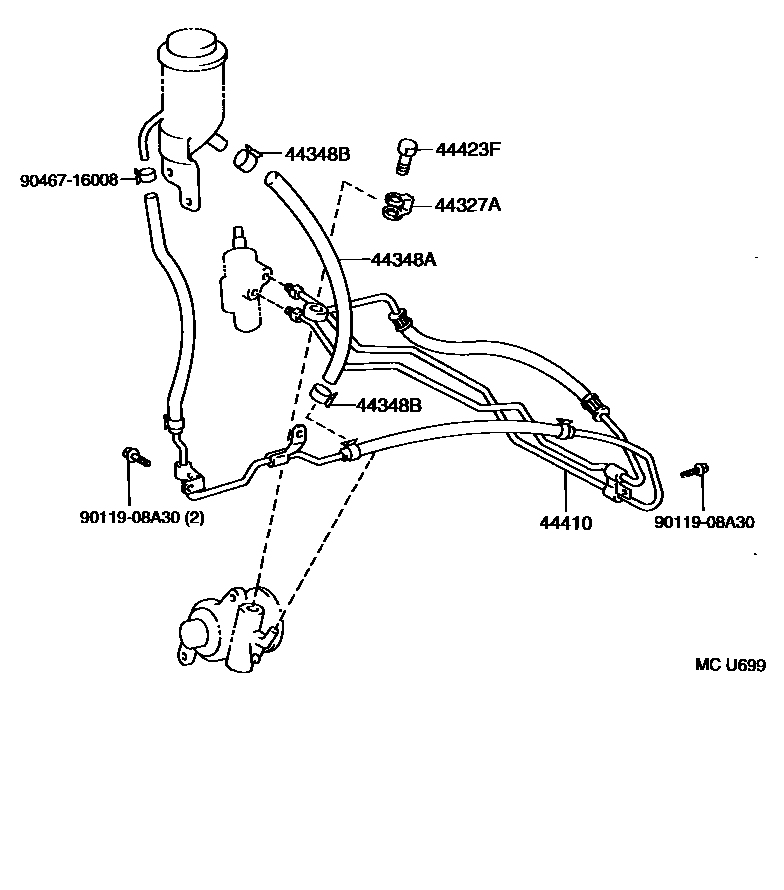 44348B
44423F
90467-16008
44327A
44348A
44348B
90119-08A30 (2)
44410
90119-08A30
MC U699