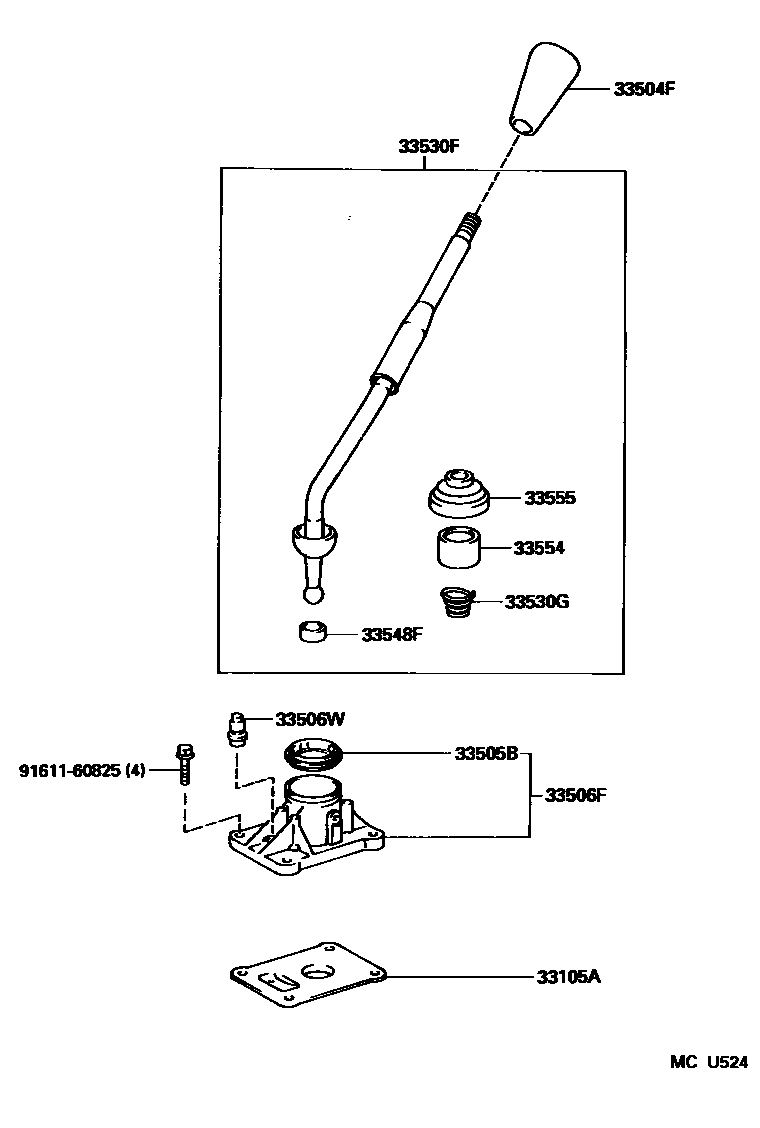 33504F

33530F

33555

33554

33530G

33548F

33506W

91611-60825 (4)

33505B

33506F

33105A

MC U524