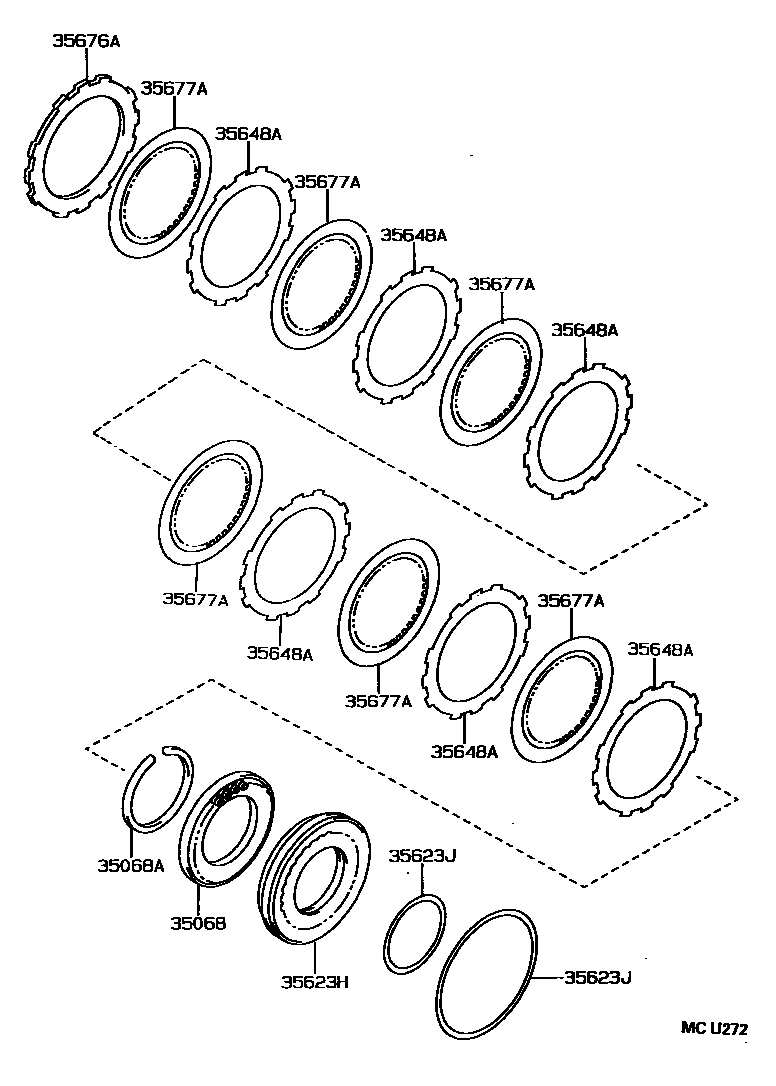 35676A
35677A
35648A
35677A
35648A
35677A
35648A
35677A
35648A
35677A
35648A
35677A
35648A
35068A
35068
35623H
35623J
35623J
MC U272