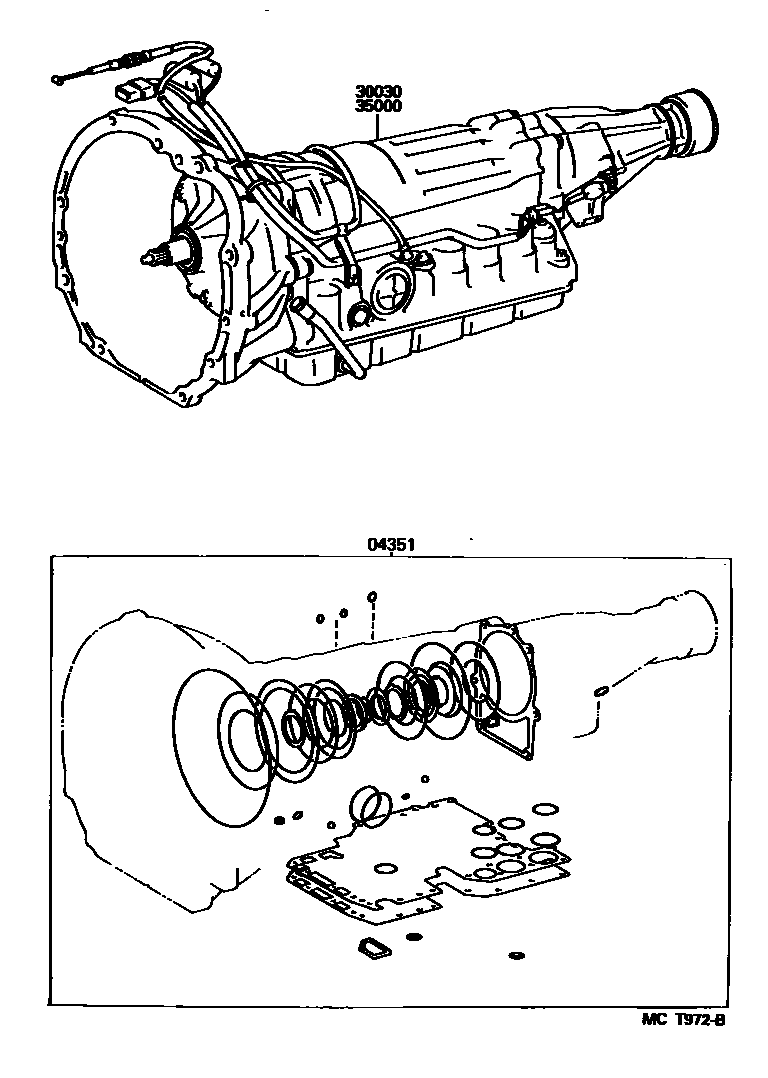 30030
35000

04351

MC T972-B