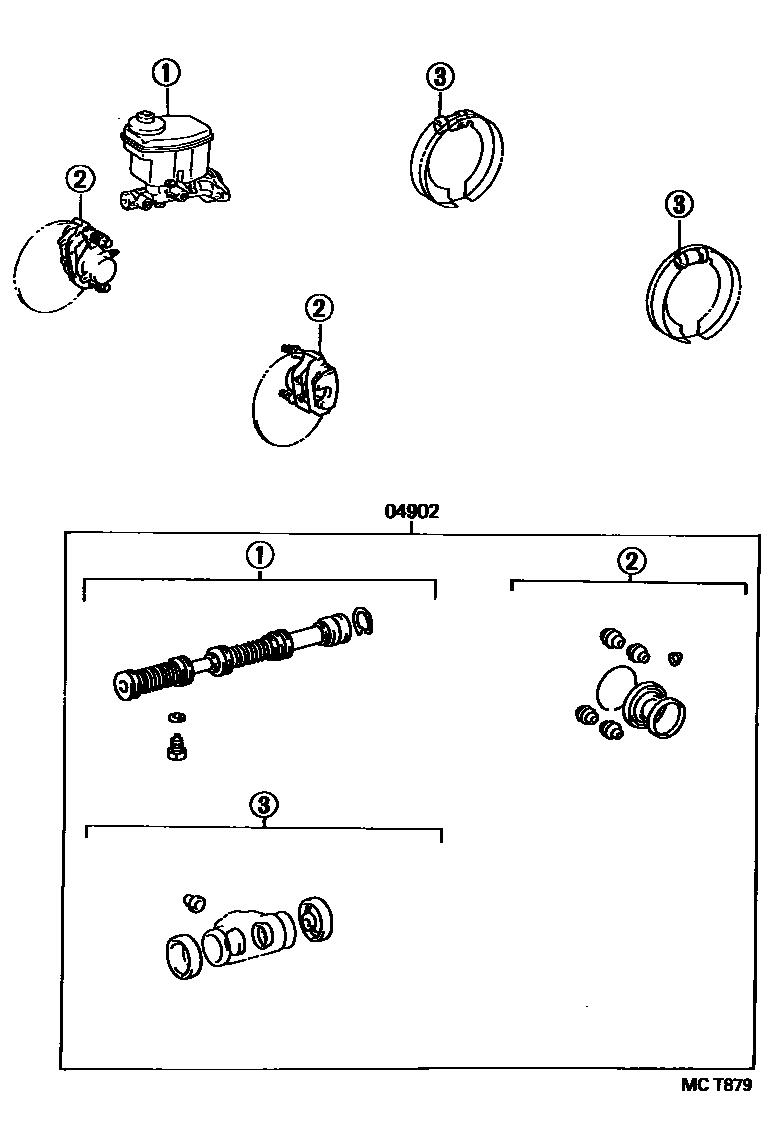 1
3
2
3
2
04902
1
2
3
MC T879