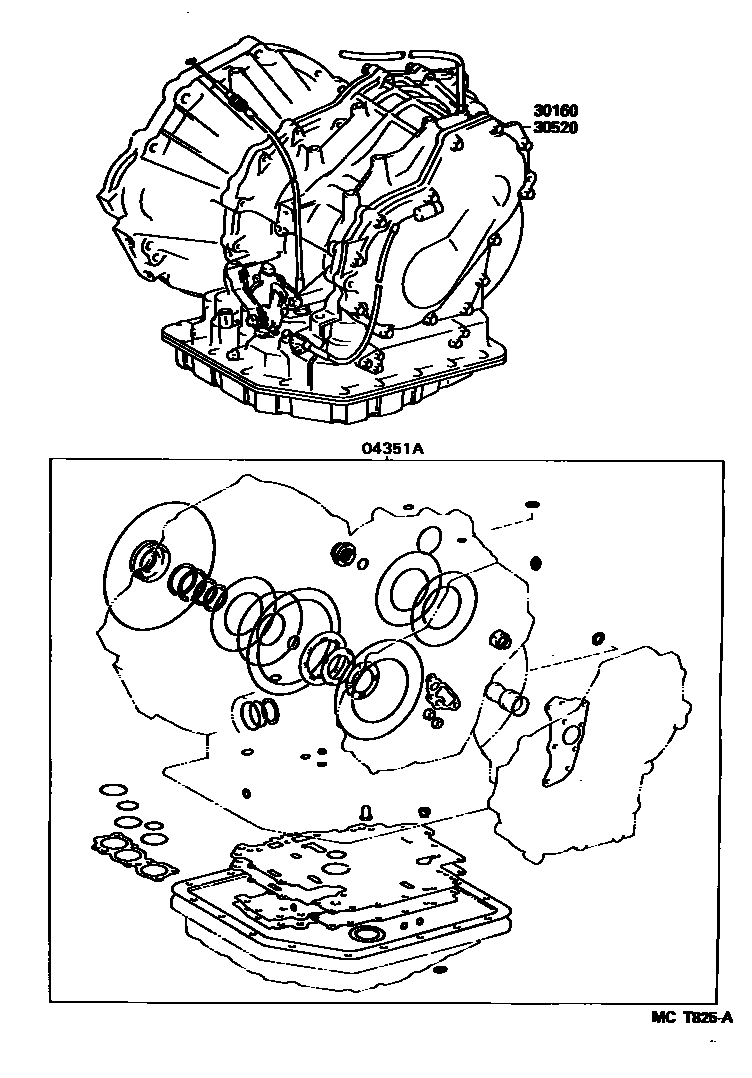 30160
30520

04351A

MC T826-A