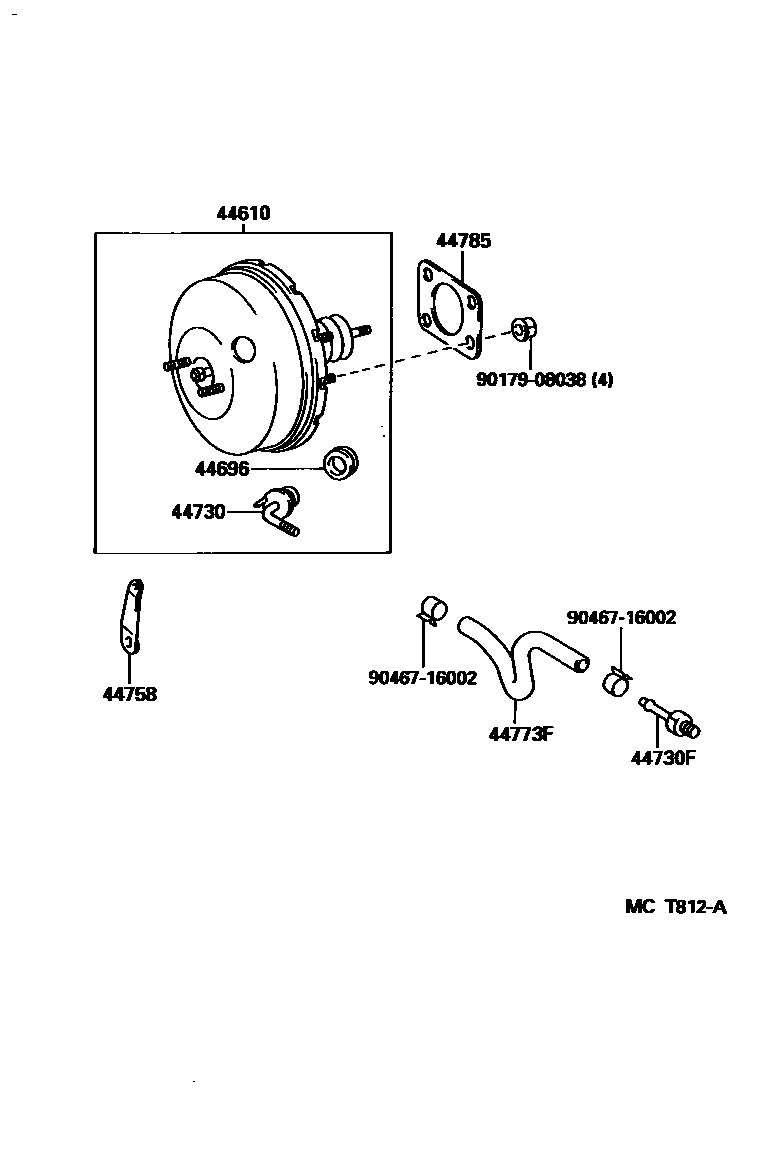 44610

44785

90179-08038 (4)

44696

44730

44758

90467-16002

90467-16002

44773F

44730F

MC T812-A