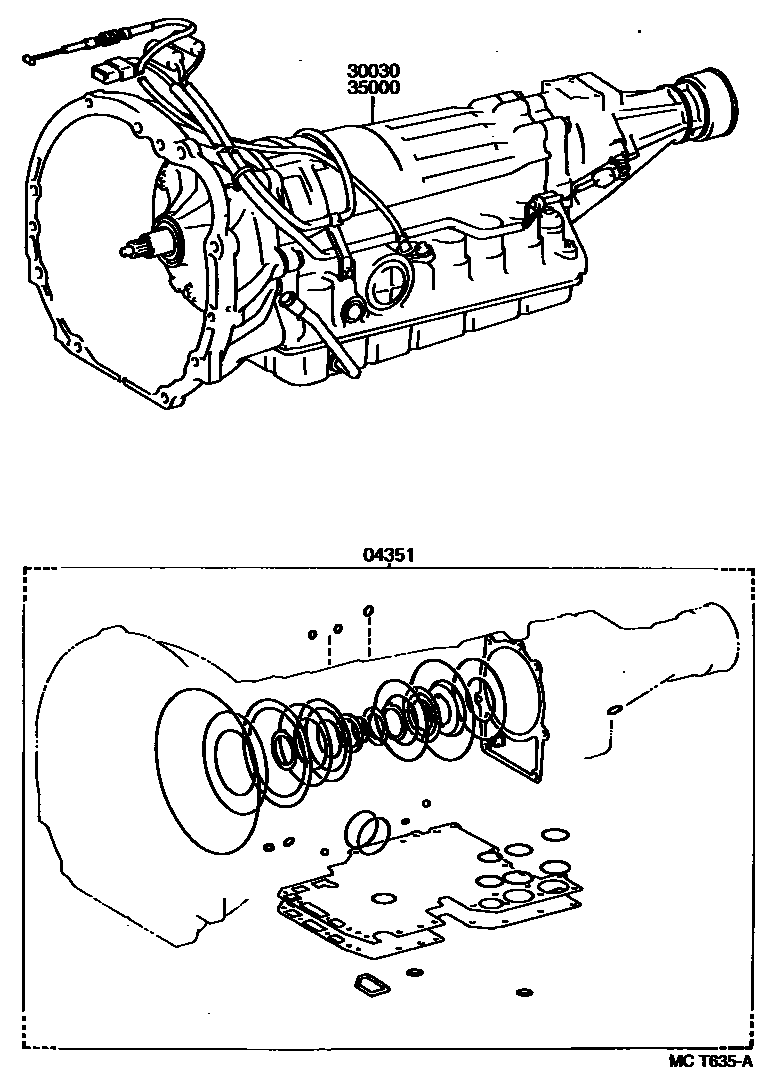 30030
35000

04351

MC T635-A