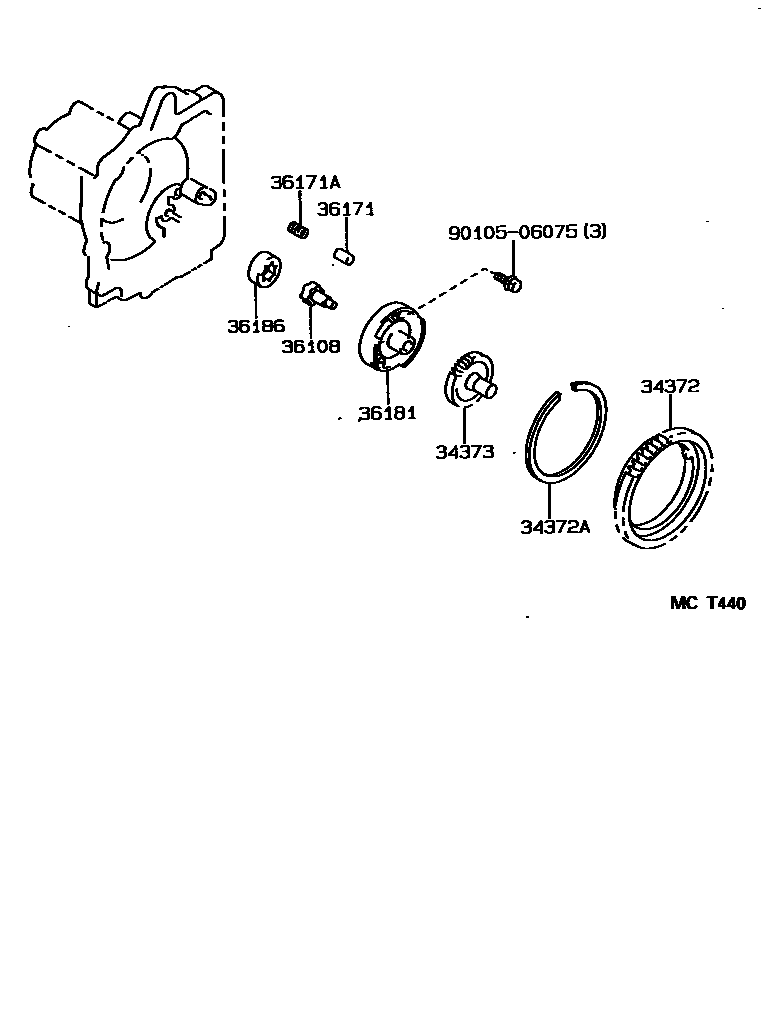 36171A
36171
90105-06075 (3)
36186
36108
36181
34373
34372
34372A
MC T440